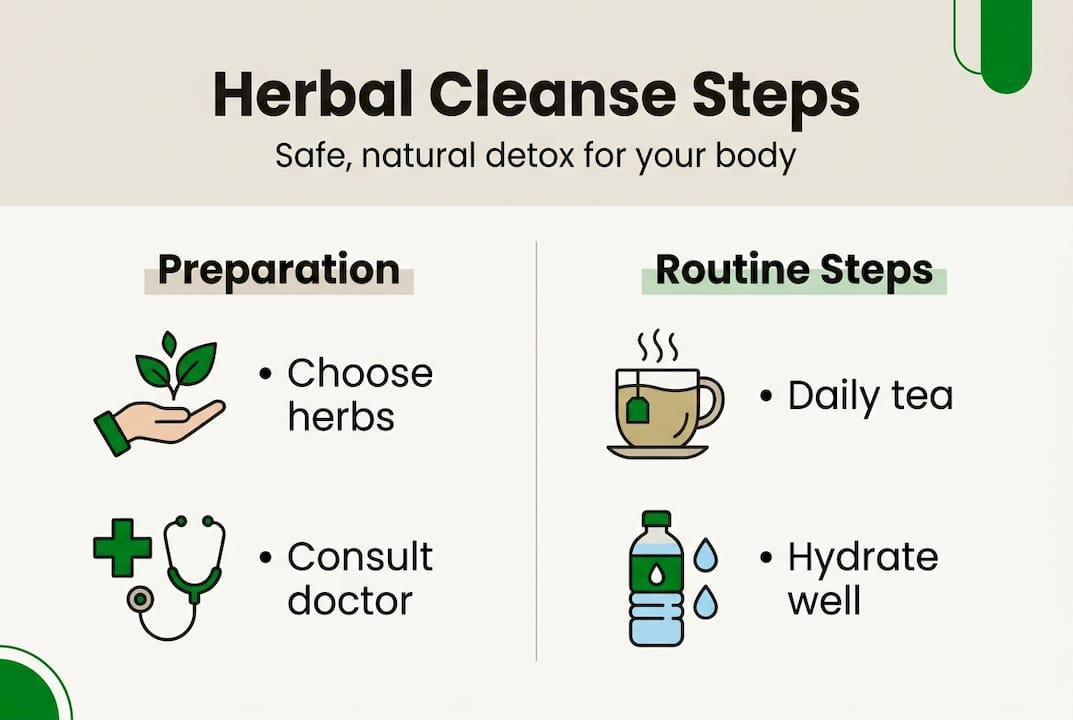 Herbal Cleanse Steps

Safe, natural detox for your body

Preparation

• Choose herbs

• Consult doctor

Routine Steps

• Daily tea

• Hydrate well