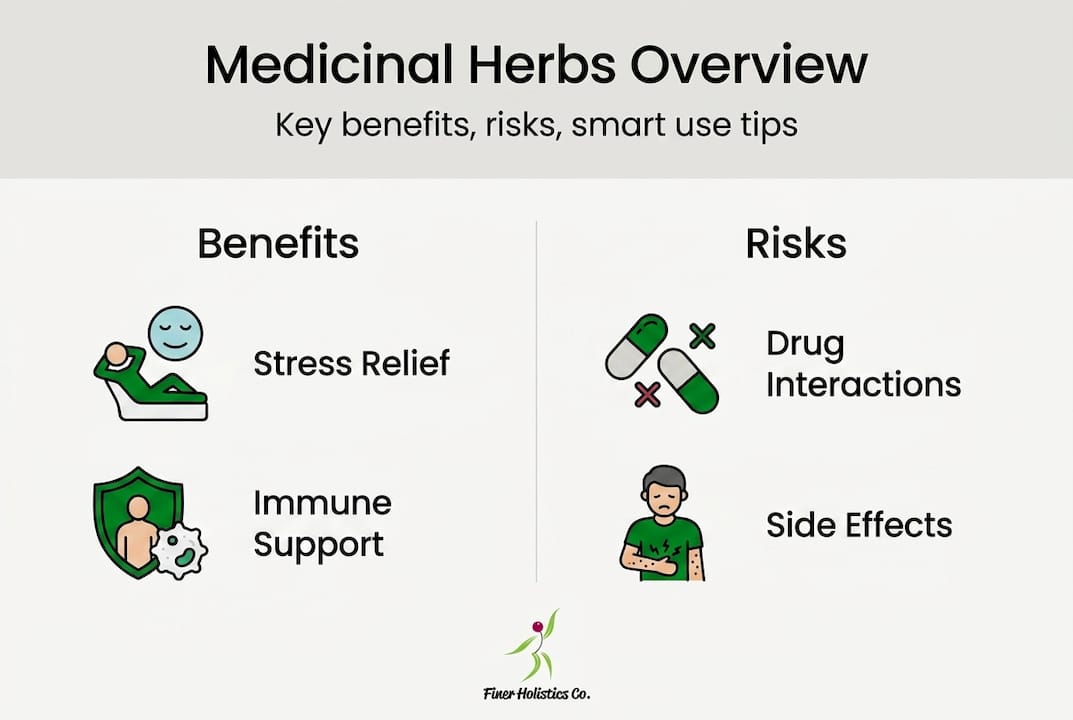 Medicinal Herbs Overview

Key benefits, risks, smart use tips

Benefits

Stress Relief

Immune Support

Risks

Drug Interactions

Side Effects

Finer Holistics Co.