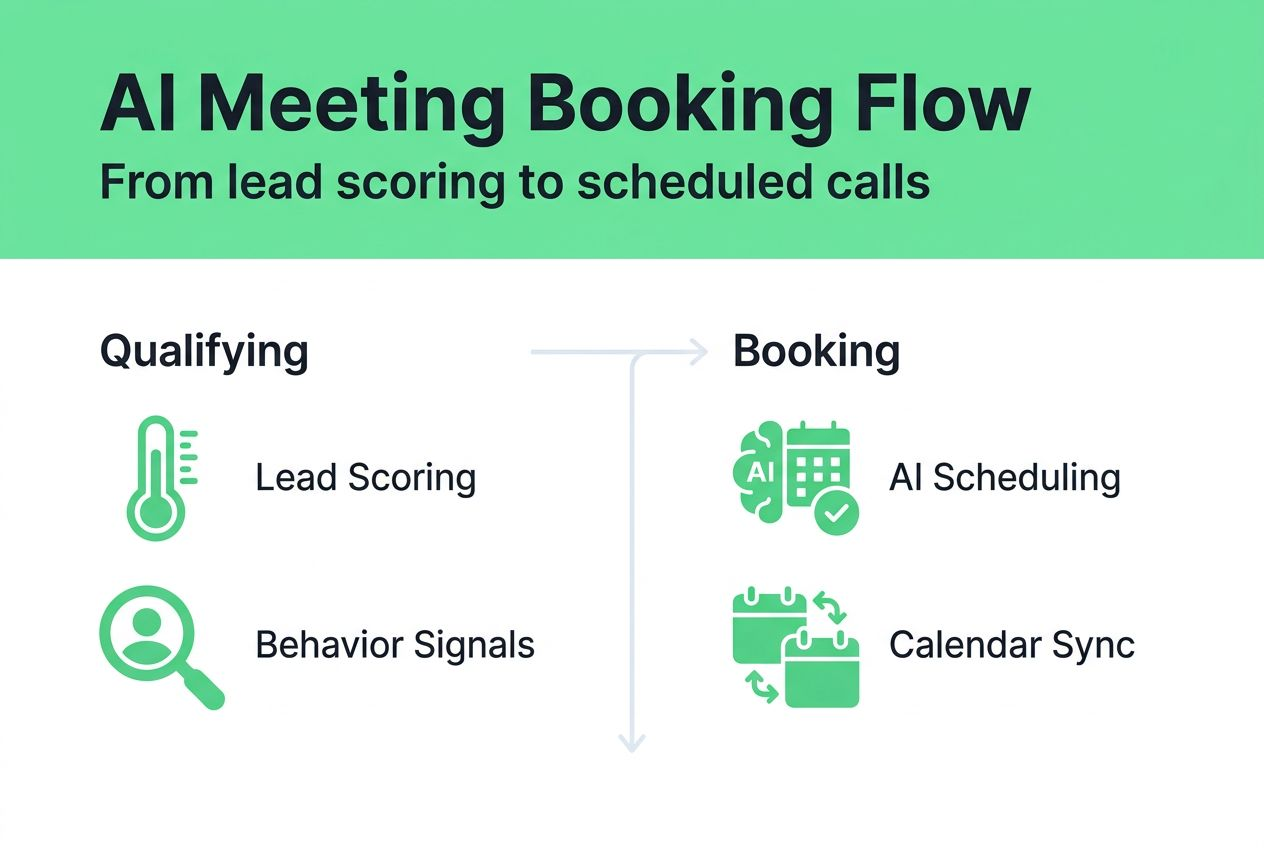 AI Meeting Booking Flow

From lead scoring to scheduled calls

Qualifying

Lead Scoring

Behavior Signals

Booking

AI

AI Scheduling

Calendar Sync