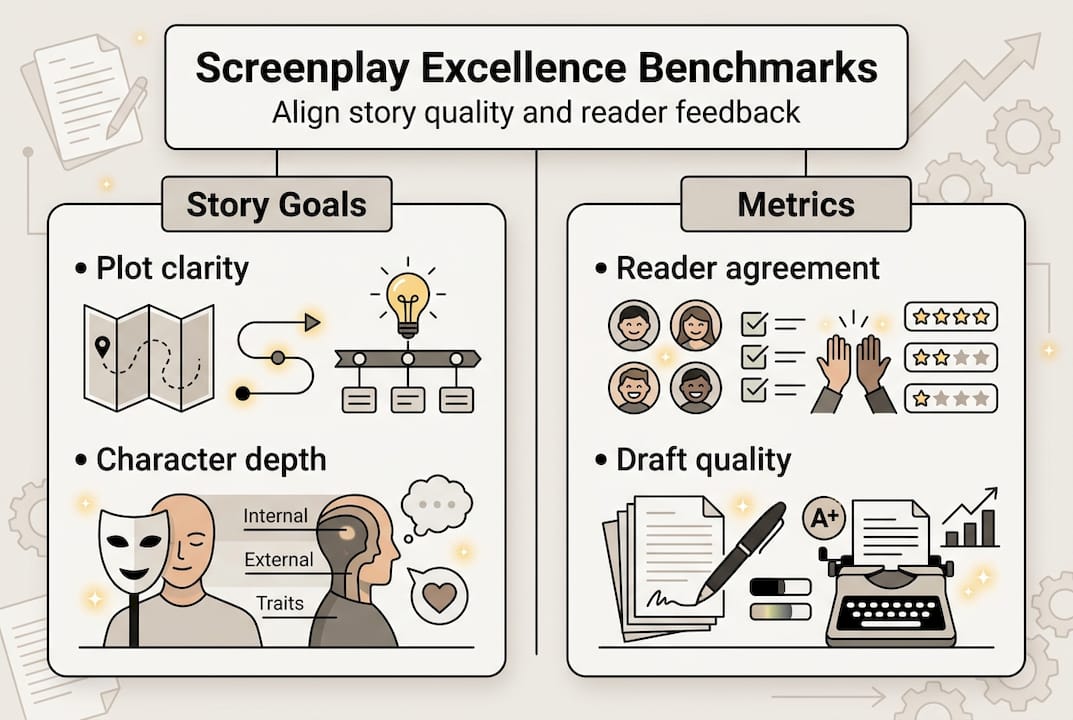 Screenplay Excellence Benchmarks
Align story quality and reader feedback

Story Goals

• Plot clarity

• Character depth

Internal
External
Traits

Metrics

• Reader agreement

• Draft quality

A+