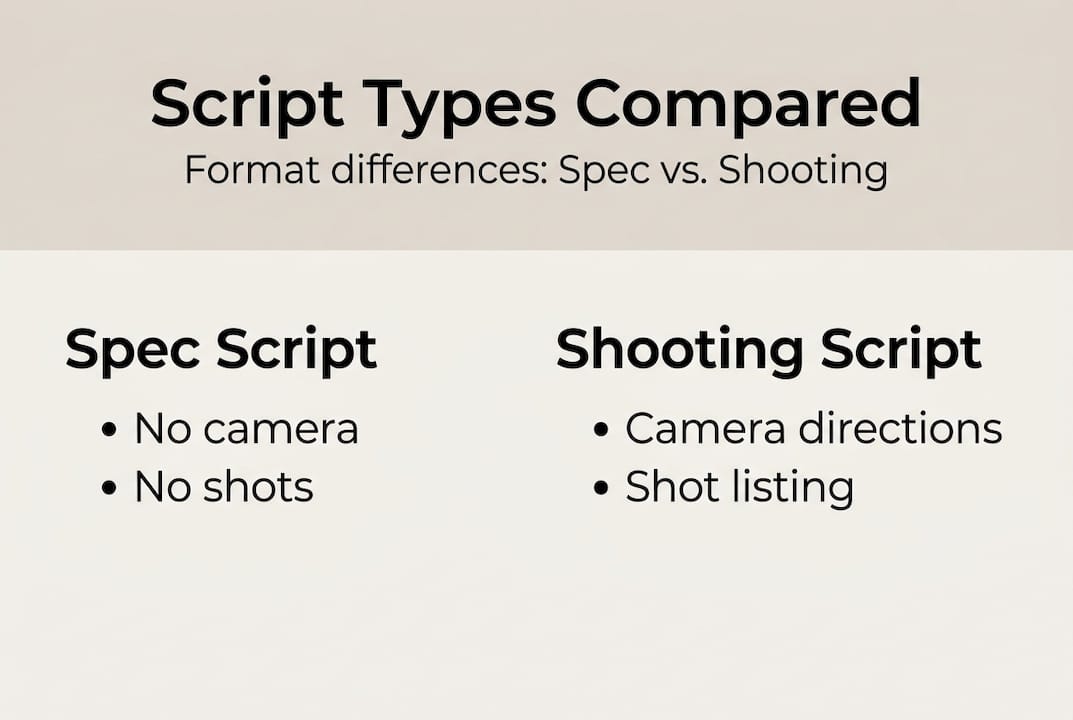 Script Types Compared
Format differences: Spec vs. Shooting

Spec Script
• No camera
• No shots

Shooting Script
• Camera directions
• Shot listing