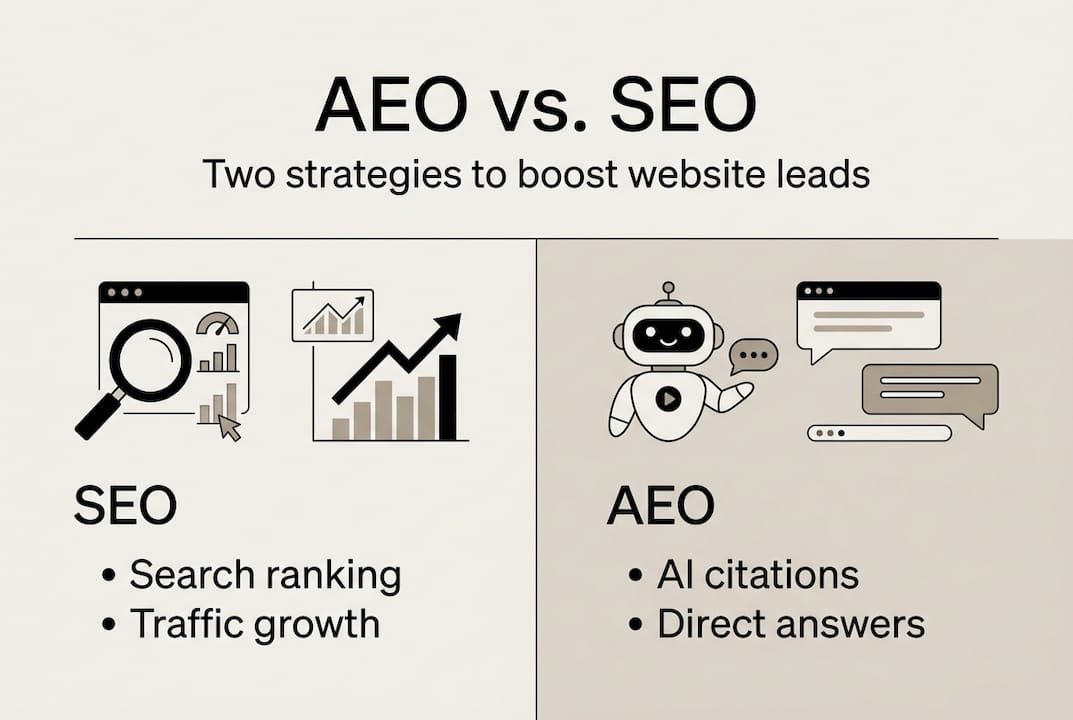 AEO vs. SEO

Two strategies to boost website leads

SEO

• Search ranking
• Traffic growth

AEO

• AI citations
• Direct answers