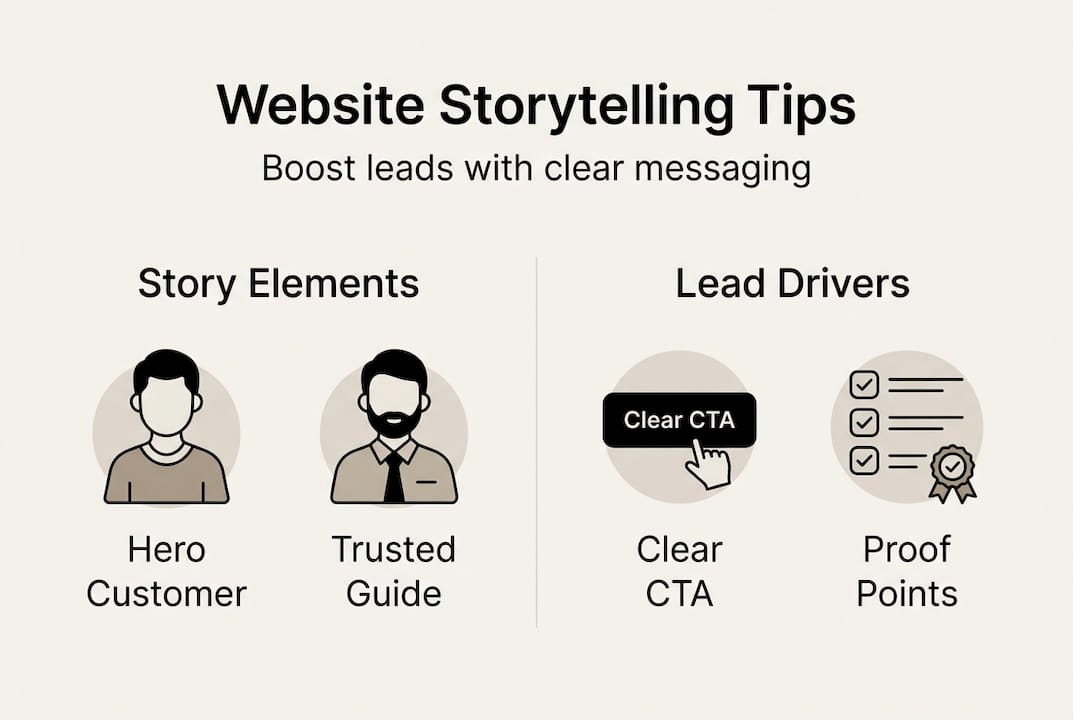 Website Storytelling Tips
Boost leads with clear messaging

Story Elements

Hero Customer

Trusted Guide

Lead Drivers

Clear CTA

Clear CTA

Proof Points