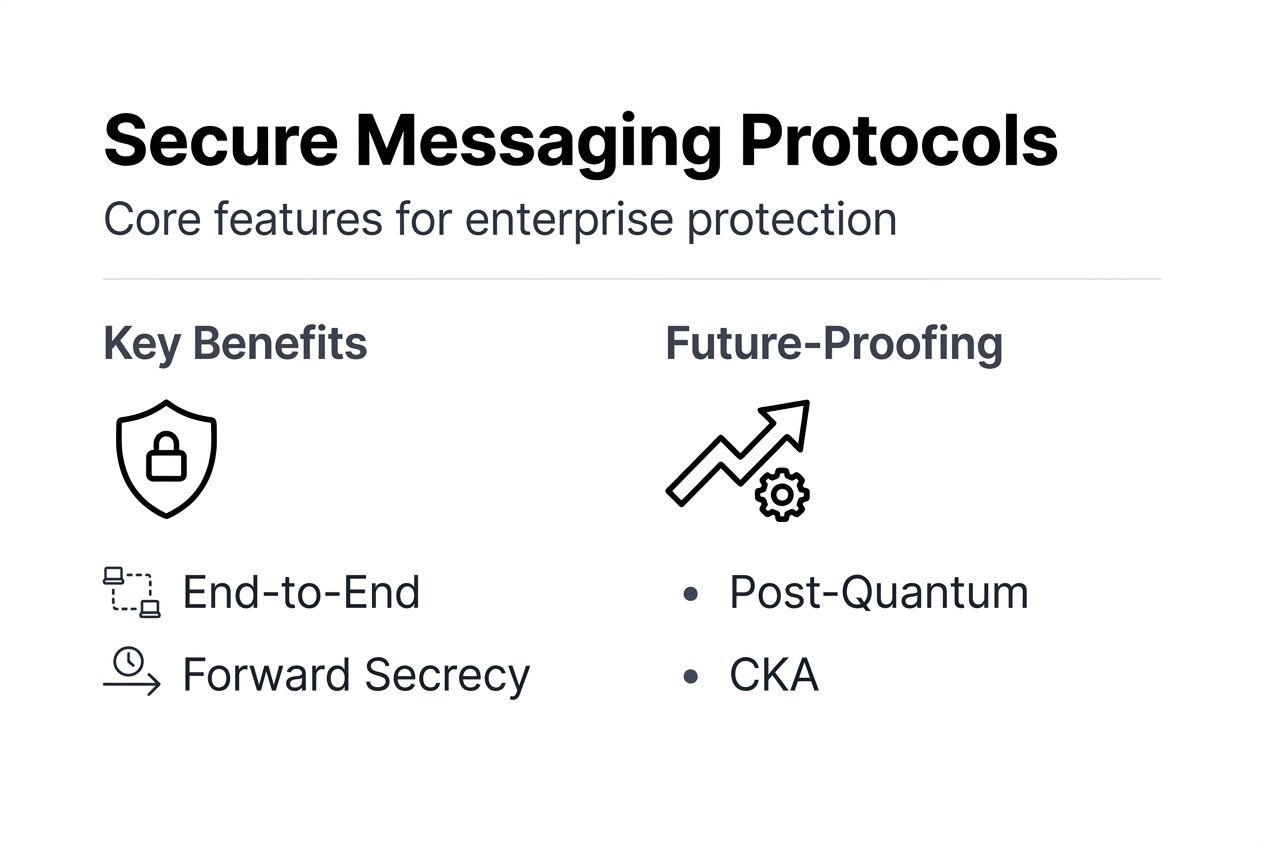 Secure Messaging Protocols

Core features for enterprise protection

Key Benefits

End-to-End

Forward Secrecy

Future-Proofing

• Post-Quantum

• CKA