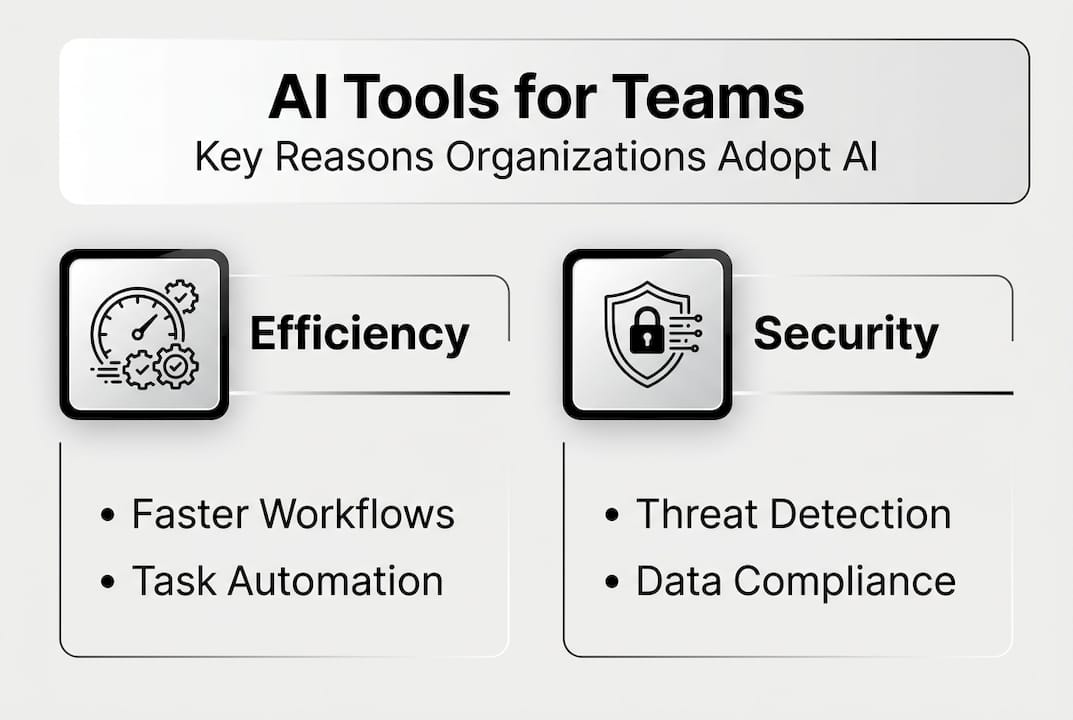 AI Tools for Teams
Key Reasons Organizations Adopt AI

Efficiency

• Faster Workflows
• Task Automation

Security

• Threat Detection
• Data Compliance