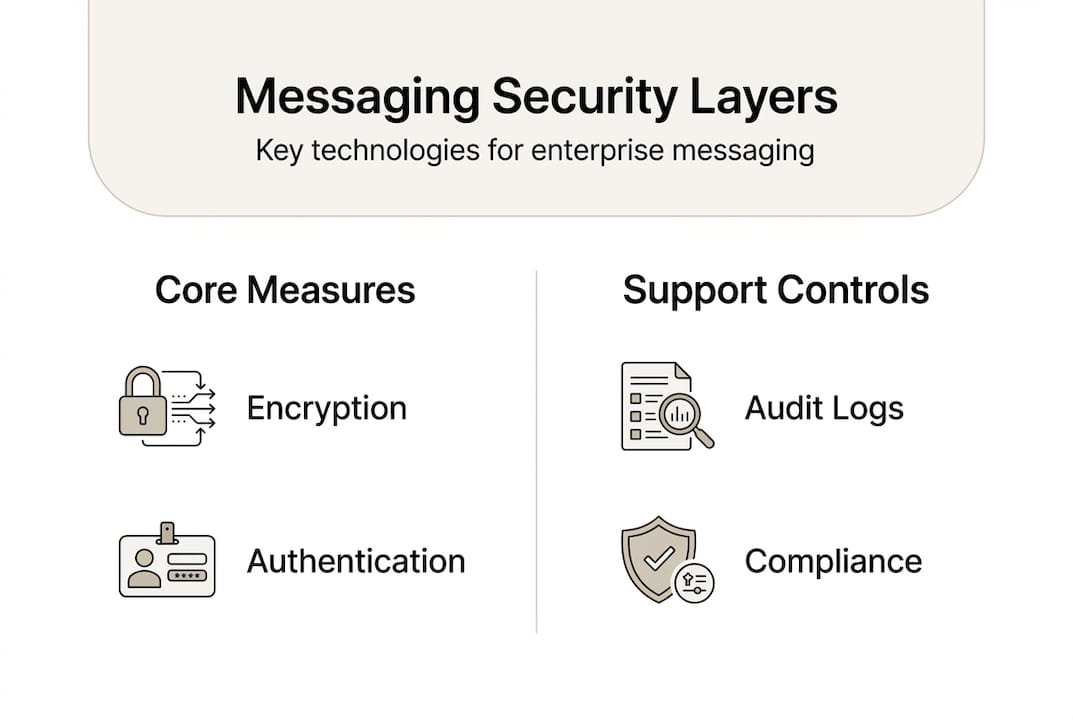 Messaging Security Layers

Key technologies for enterprise messaging

Core Measures

Encryption

Authentication

Support Controls

Audit Logs

Compliance