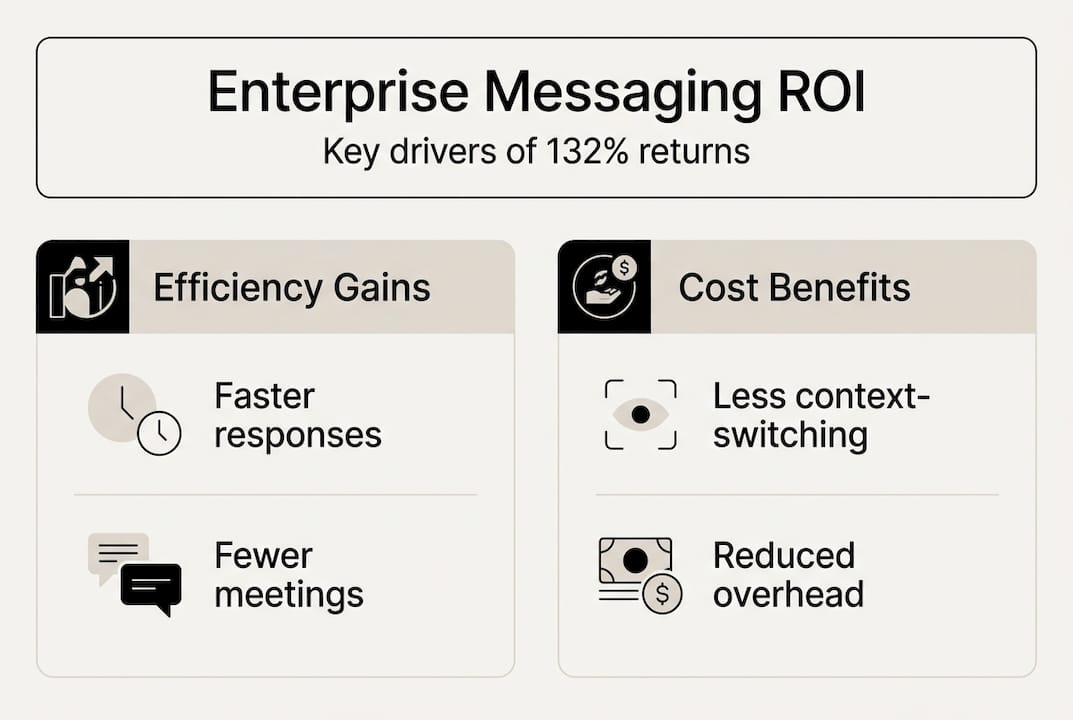 Enterprise Messaging ROI
Key drivers of 132% returns

Efficiency Gains

Faster responses

Fewer meetings

Cost Benefits

Less context-switching

Reduced overhead