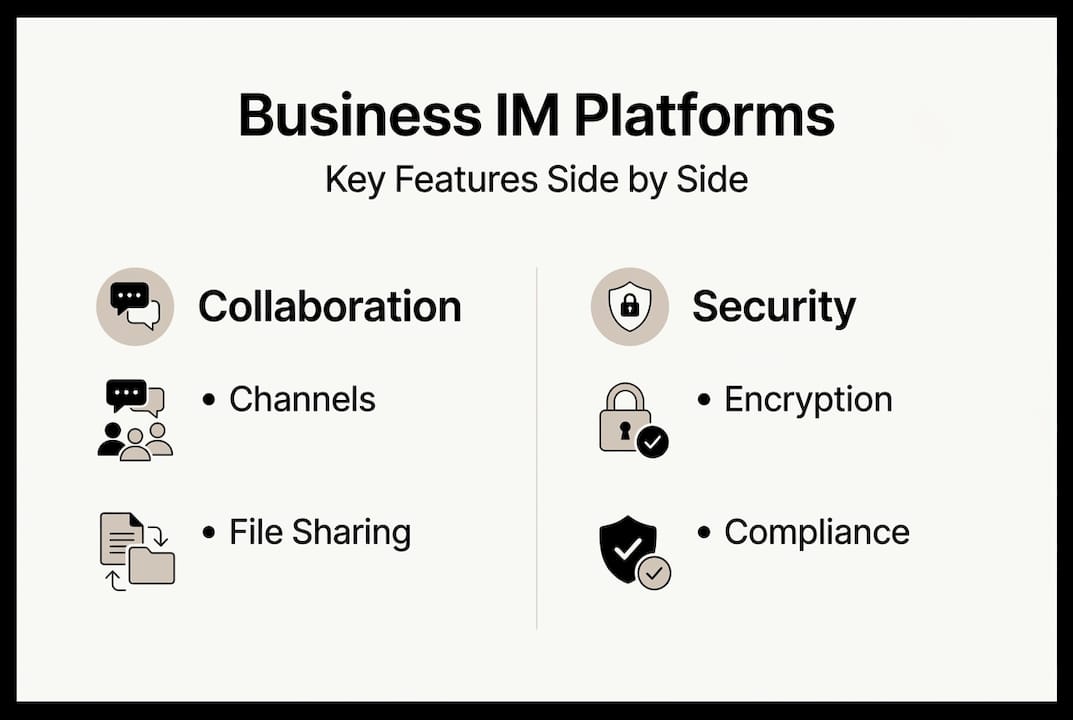 Business IM Platforms

Key Features Side by Side

Collaboration

• Channels

• File Sharing

Security

• Encryption

• Compliance