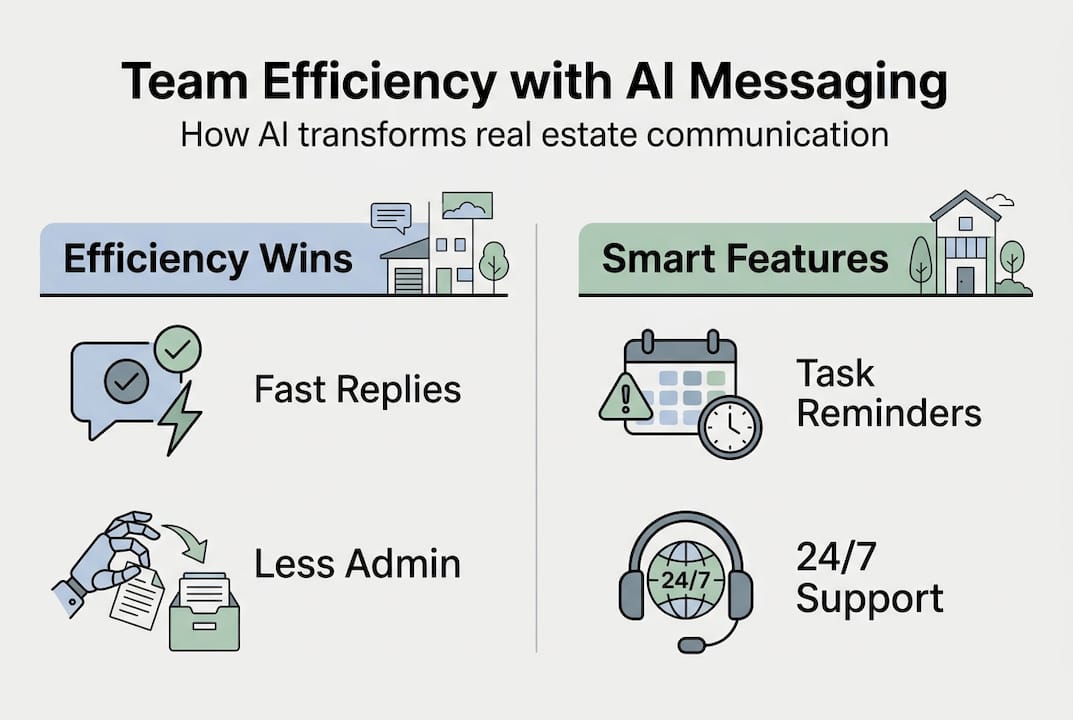 Team Efficiency with AI Messaging
How AI transforms real estate communication

Efficiency Wins

Fast Replies

Less Admin

Smart Features

Task Reminders

24/7

24/7 Support