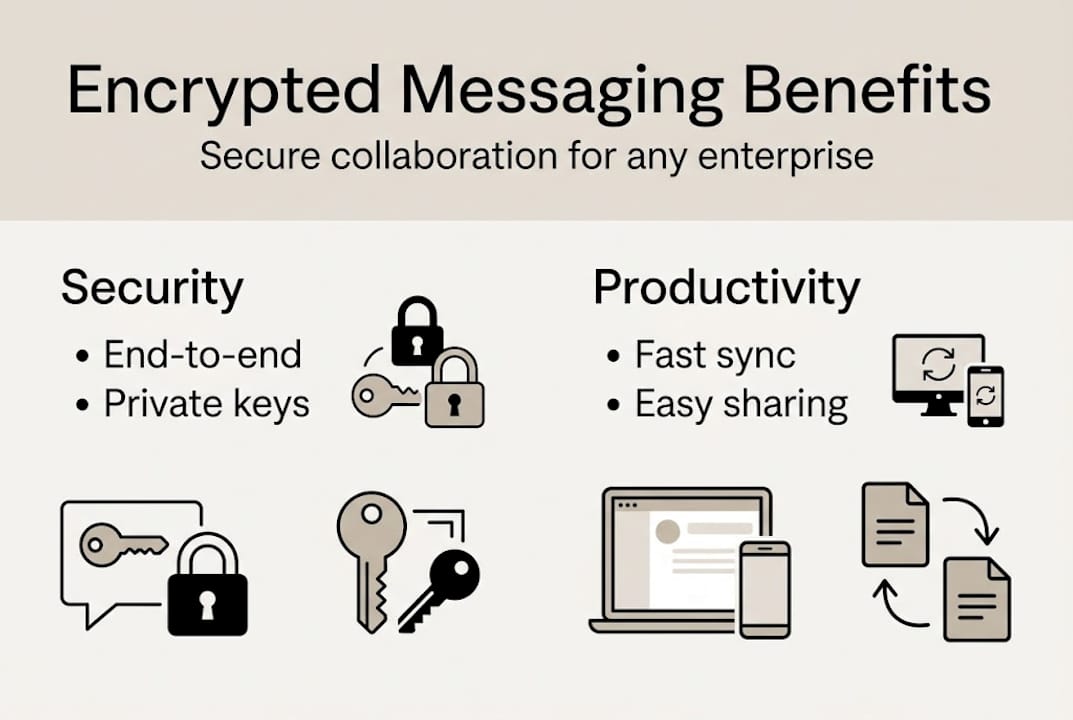 Encrypted Messaging Benefits
Secure collaboration for any enterprise

Security
• End-to-end
• Private keys

Productivity
• Fast sync
• Easy sharing