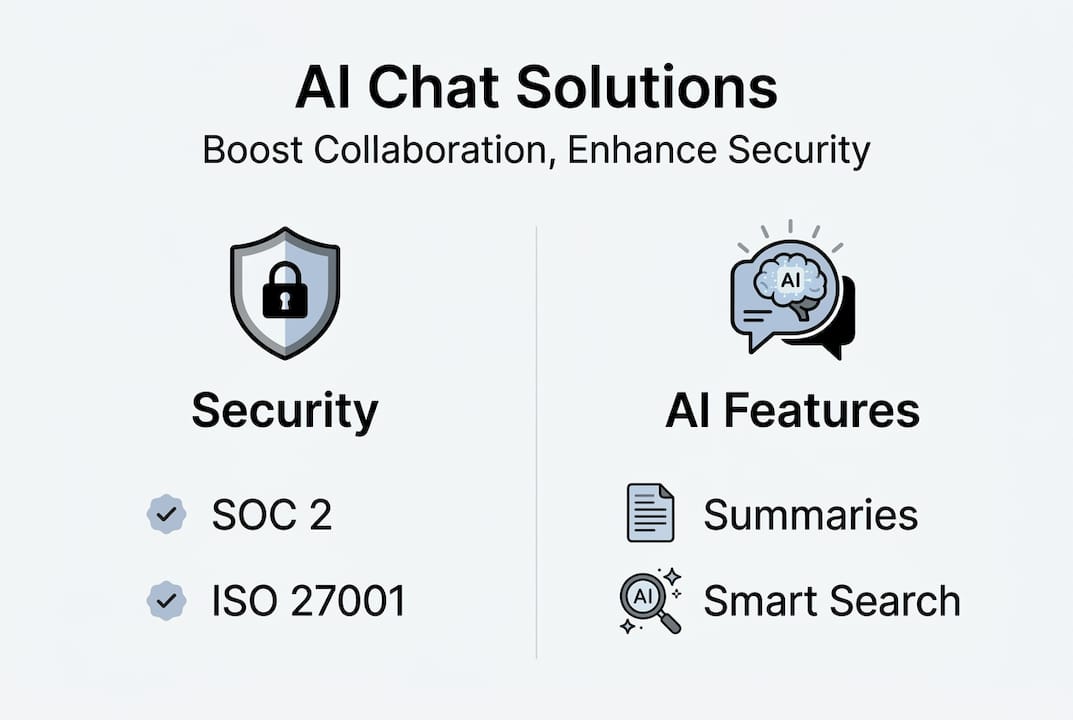 AI Chat Solutions
Boost Collaboration, Enhance Security

Security

SOC 2

ISO 27001

AI

AI Features

Summaries

AI

Smart Search