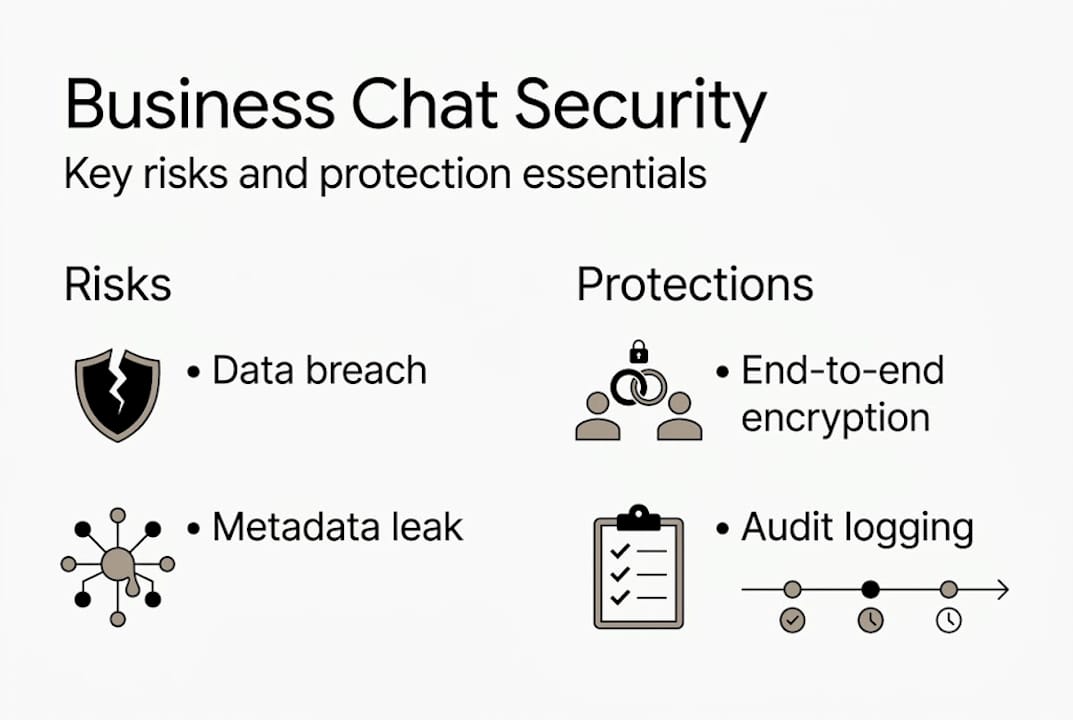 Business Chat Security

Key risks and protection essentials

Risks

• Data breach

• Metadata leak

Protections

• End-to-end encryption

• Audit logging