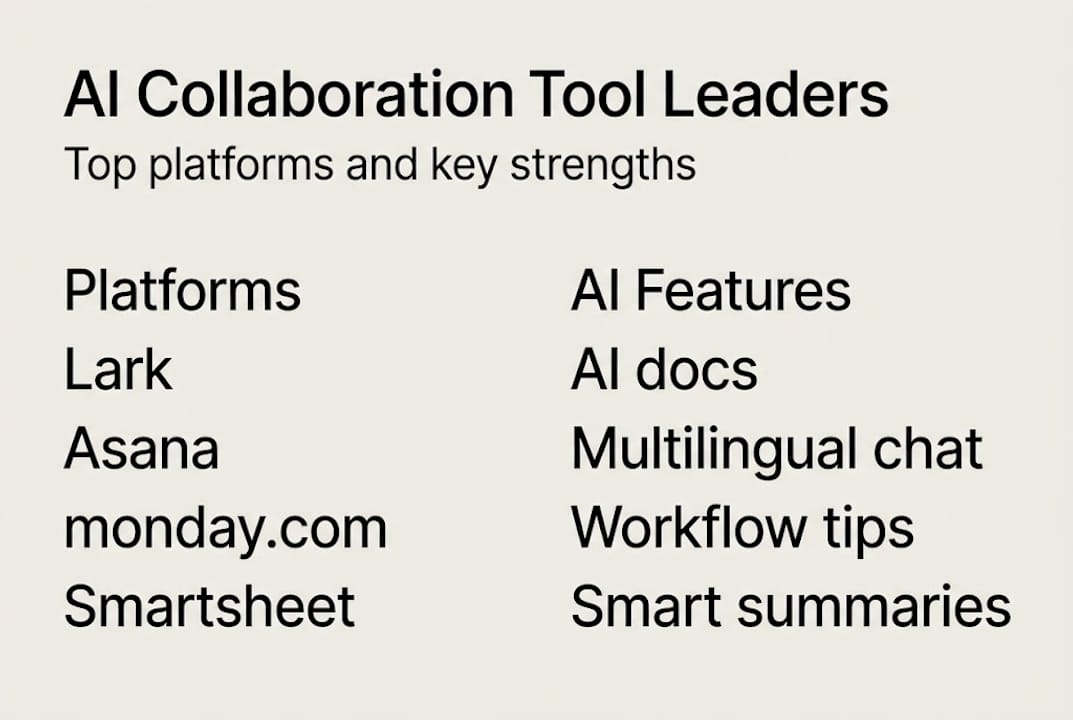 AI Collaboration Tool Leaders

Top platforms and key strengths

| Platforms | AI Features |
|---|---|
| Lark | AI docs |
| Asana | Multilingual chat |
| monday.com | Workflow tips |
| Smartsheet | Smart summaries |