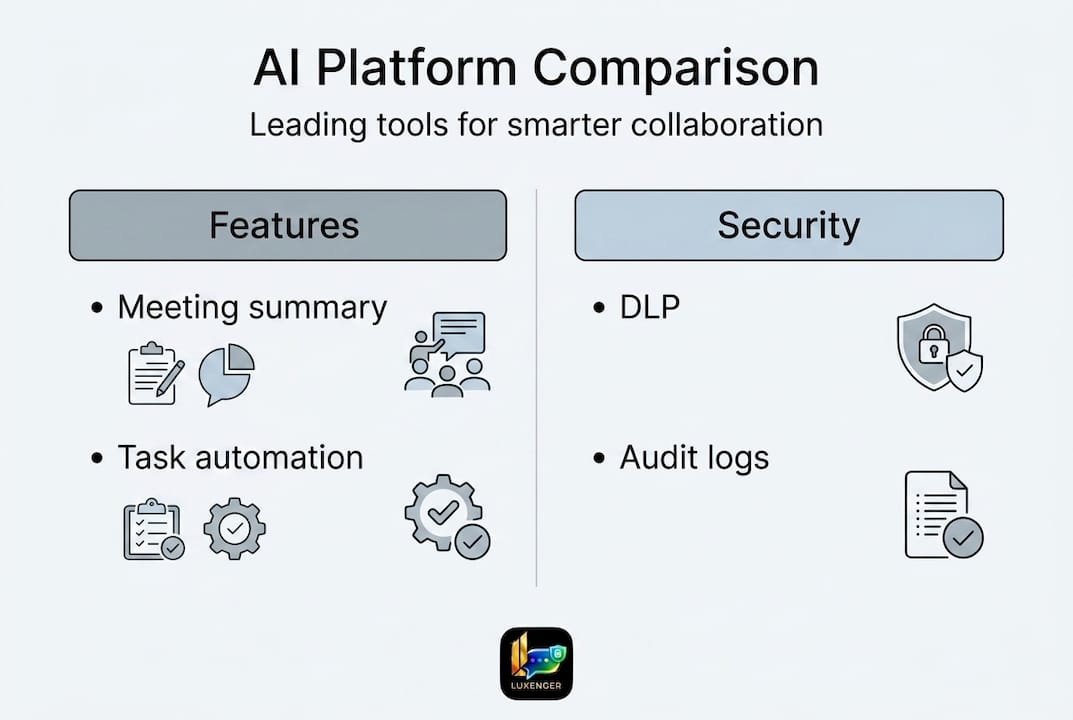 AI Platform Comparison

Leading tools for smarter collaboration

Features

• Meeting summary

• Task automation

Security

• DLP

• Audit logs

LUXENGER