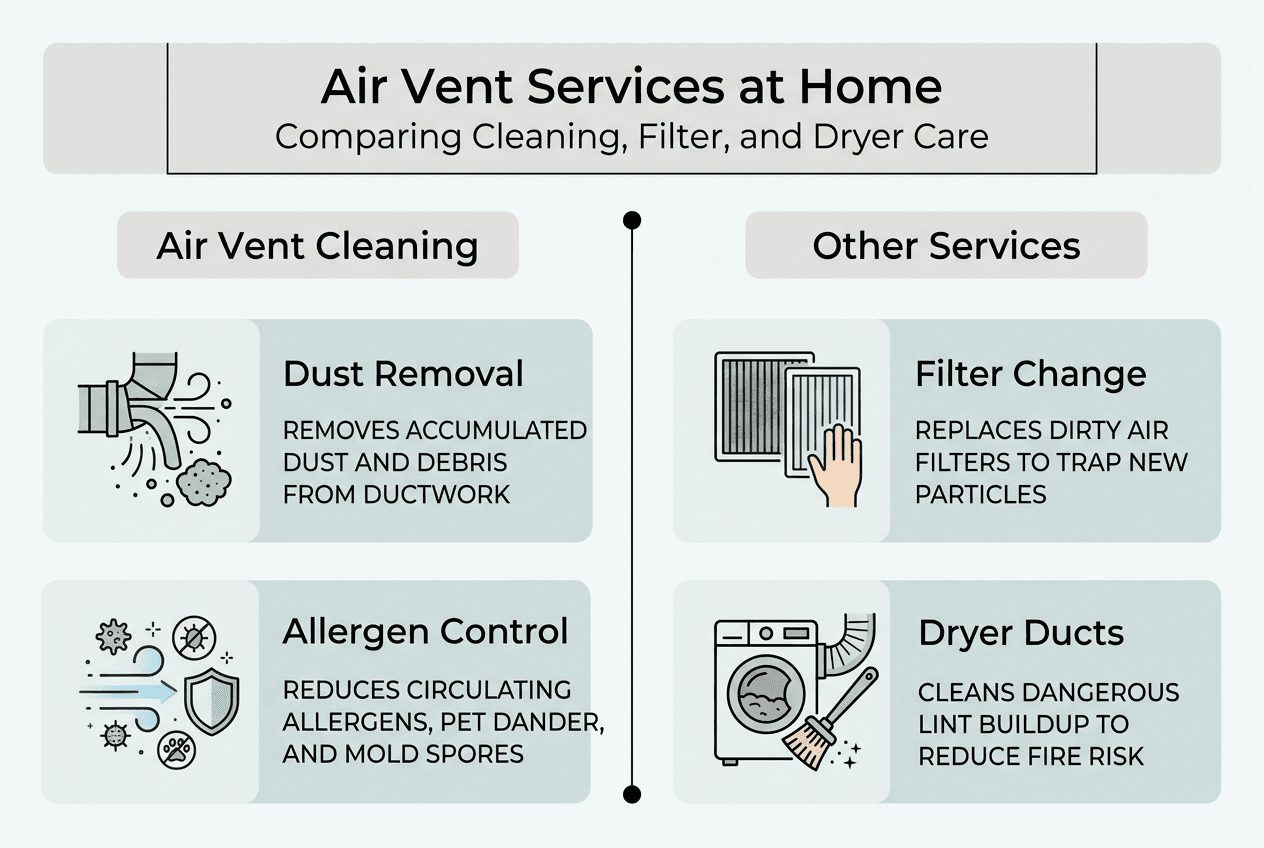 Air Vent Services at Home
Comparing Cleaning, Filter, and Dryer Care

Air Vent Cleaning

Dust Removal
REMOVES ACCUMULATED DUST AND DEBRIS FROM DUCTWORK

Allergen Control
REDUCES CIRCULATING ALLERGENS, PET DANDER, AND MOLD SPORES

Other Services

Filter Change
REPLACES DIRTY AIR FILTERS TO TRAP NEW PARTICLES

Dryer Ducts
CLEANS DANGEROUS LINT BUILDUP TO REDUCE FIRE RISK