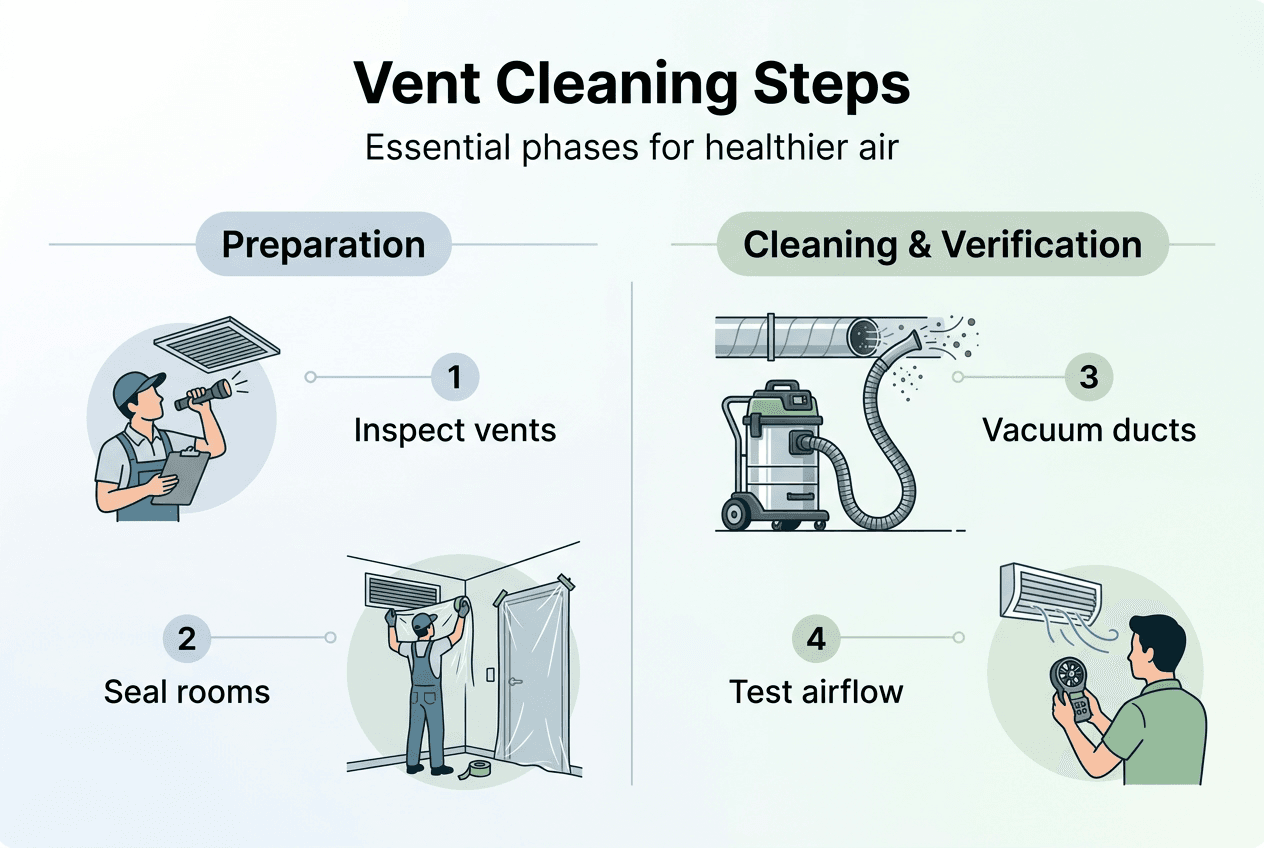 Vent Cleaning Steps

Essential phases for healthier air

Preparation

1

Inspect vents

2

Seal rooms

Cleaning & Verification

3

Vacuum ducts

4

Test airflow