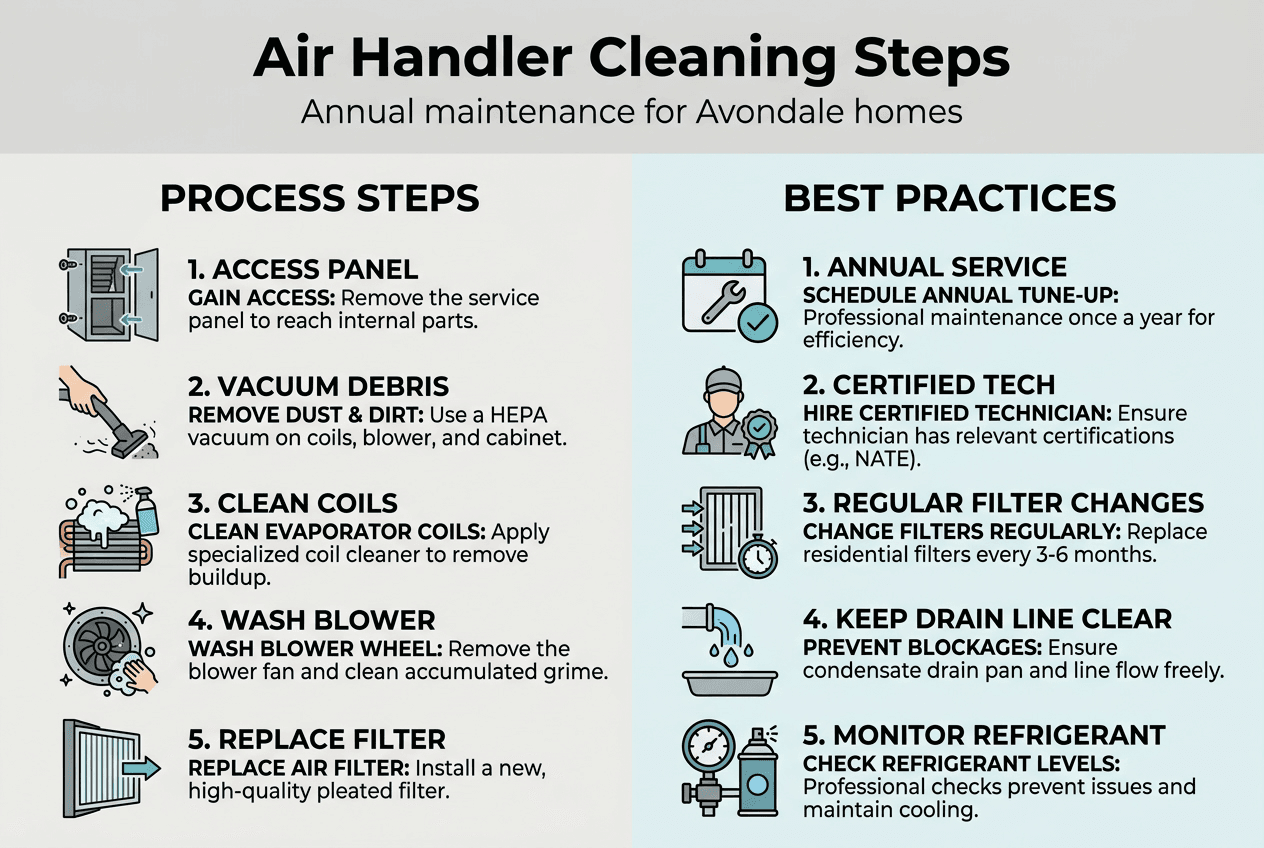 Air Handler Cleaning Steps

Annual maintenance for Avondale homes

PROCESS STEPS

1. ACCESS PANEL
GAIN ACCESS: Remove the service panel to reach internal parts.

2. VACUUM DEBRIS
REMOVE DUST & DIRT: Use a HEPA vacuum on coils, blower, and cabinet.

3. CLEAN COILS
CLEAN EVAPORATOR COILS: Apply specialized coil cleaner to remove buildup.

4. WASH BLOWER
WASH BLOWER WHEEL: Remove the blower fan and clean accumulated grime.

5. REPLACE FILTER
REPLACE AIR FILTER: Install a new, high-quality pleated filter.

BEST PRACTICES

1. ANNUAL SERVICE
SCHEDULE ANNUAL TUNE-UP: Professional maintenance once a year for efficiency.

2. CERTIFIED TECH
HIRE CERTIFIED TECHNICIAN: Ensure technician has relevant certifications (e.g., NATE).

3. REGULAR FILTER CHANGES
CHANGE FILTERS REGULARLY: Replace residential filters every 3-6 months.

4. KEEP DRAIN LINE CLEAR
PREVENT BLOCKAGES: Ensure condensate drain pan and line flow freely.

5. MONITOR REFRIGERANT
CHECK REFRIGERANT LEVELS: Professional checks prevent issues and maintain cooling.