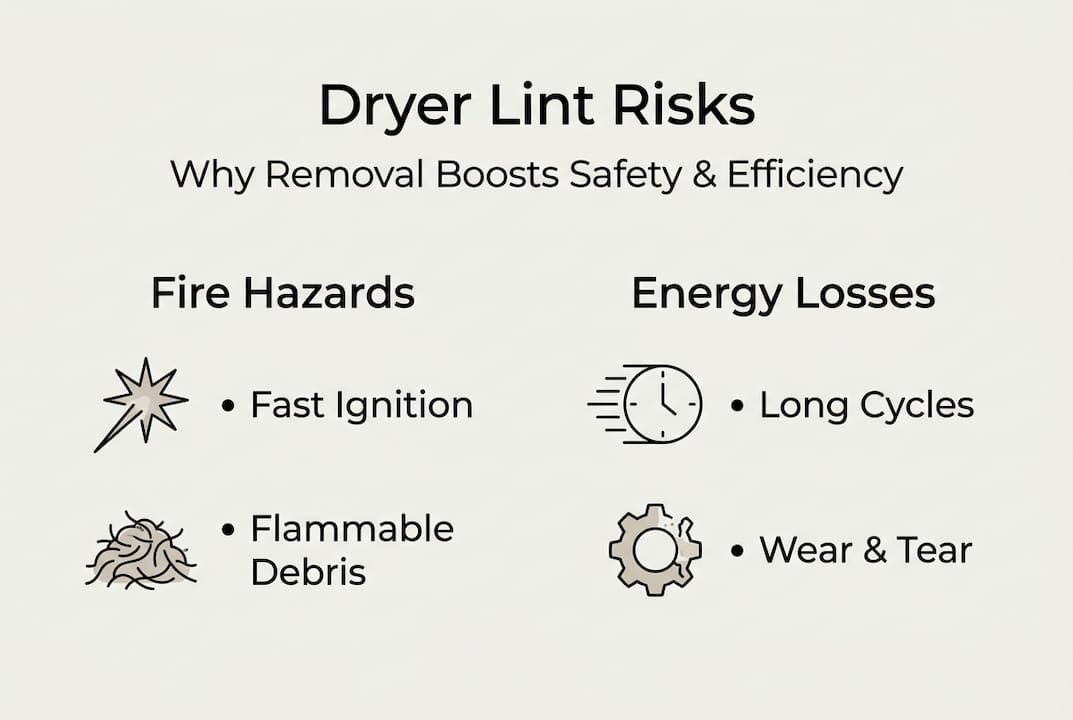 Dryer Lint Risks

Why Removal Boosts Safety & Efficiency

Fire Hazards

• Fast Ignition

• Flammable Debris

Energy Losses

• Long Cycles

• Wear & Tear