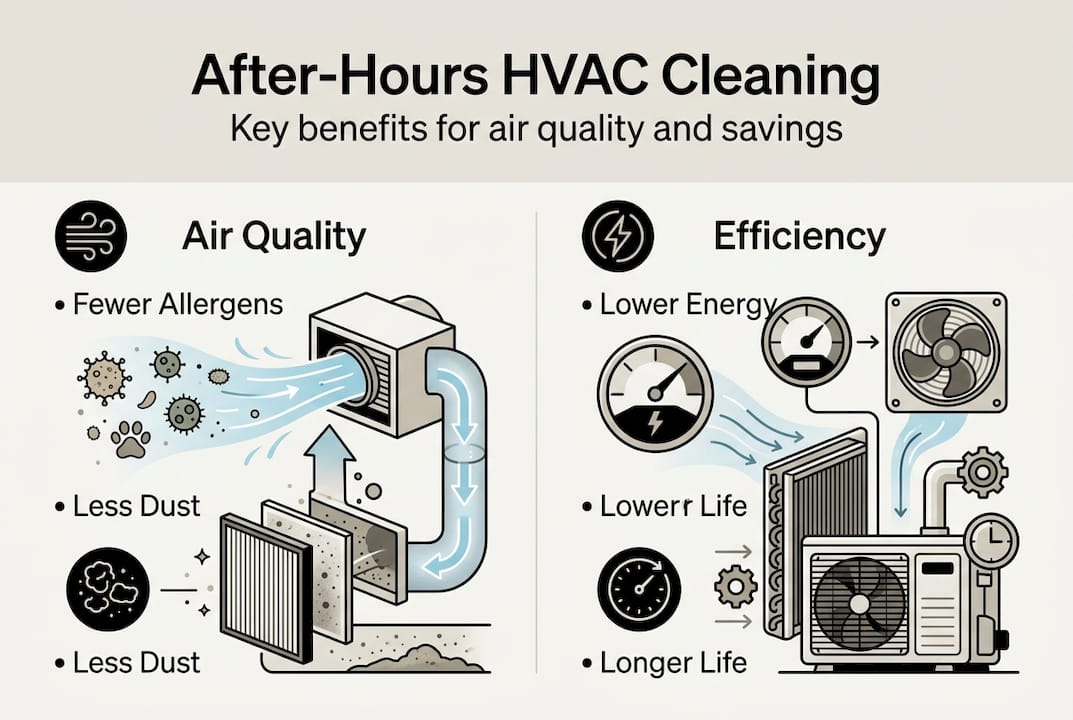 After-Hours HVAC Cleaning

Key benefits for air quality and savings

Air Quality

• Fewer Allergens

• Less Dust

• Less Dust

Efficiency

• Lower Energy

• Lowerr Life

• Longer Life