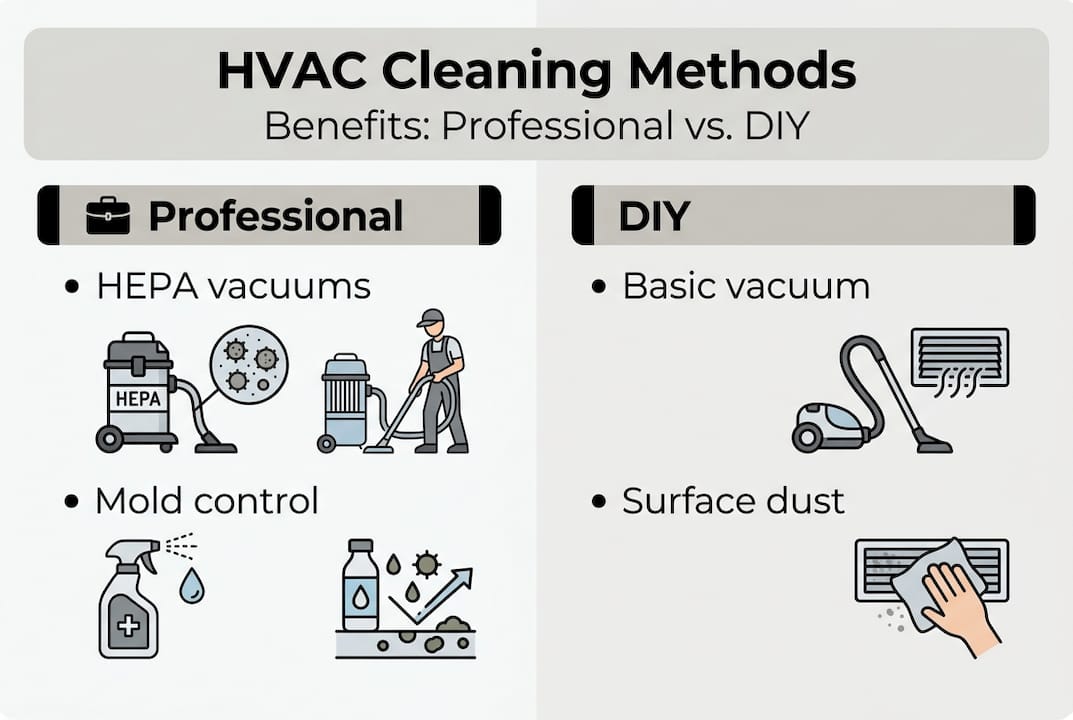 HVAC Cleaning Methods
Benefits: Professional vs. DIY

Professional

• HEPA vacuums

HEPA

• Mold control

DIY

• Basic vacuum

• Surface dust