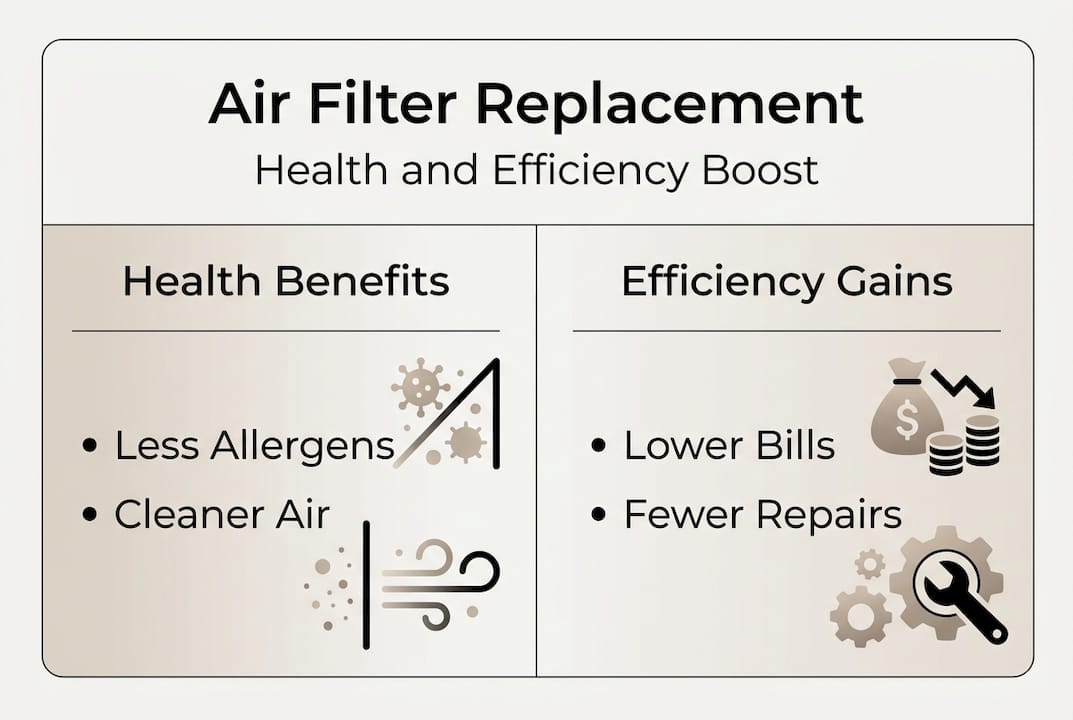 Air Filter Replacement
Health and Efficiency Boost

Health Benefits

• Less Allergens
• Cleaner Air

Efficiency Gains

• Lower Bills
• Fewer Repairs

$