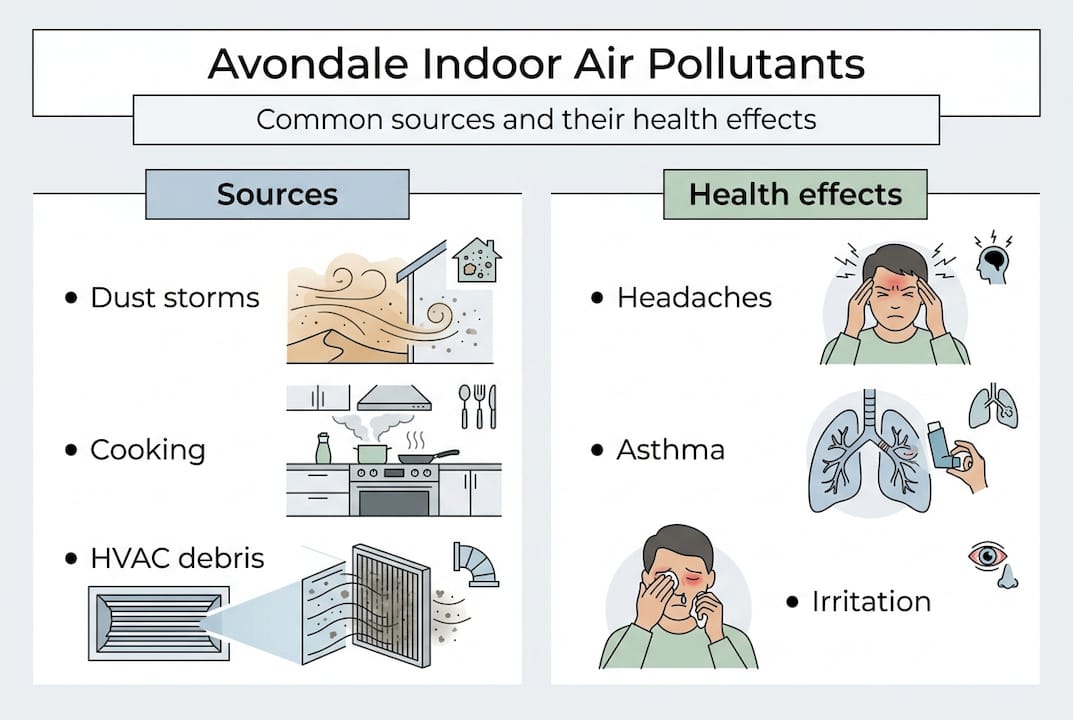 Avondale Indoor Air Pollutants

Common sources and their health effects

Sources

• Dust storms

• Cooking

• HVAC debris

Health effects

• Headaches

• Asthma

• Irritation