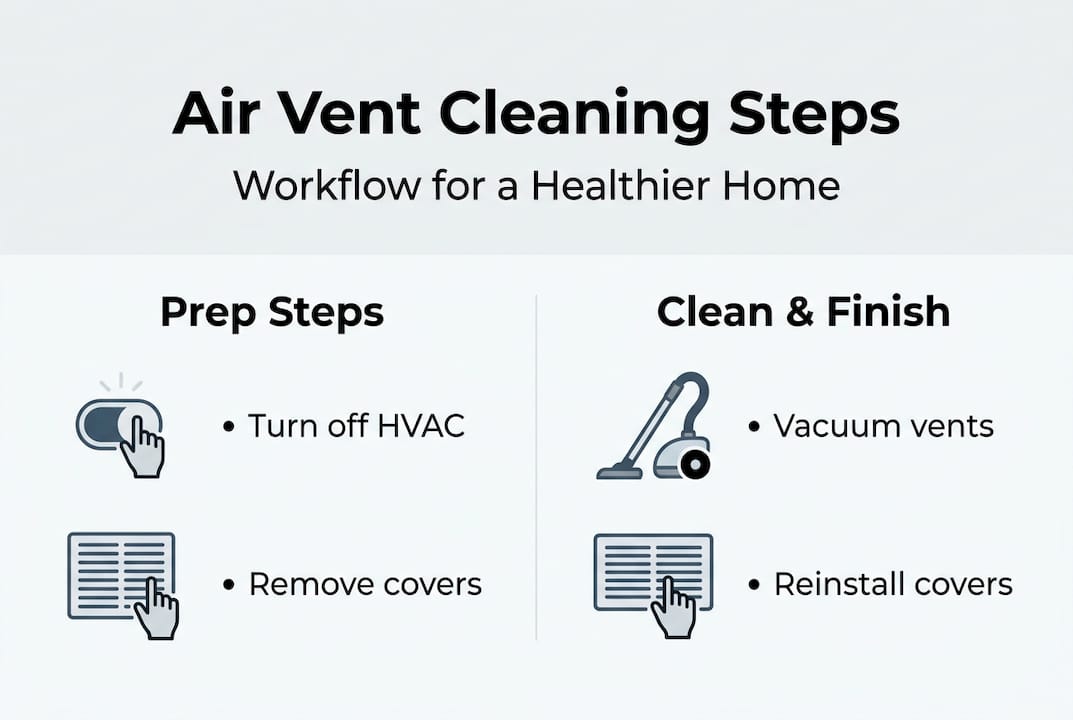 Air Vent Cleaning Steps

Workflow for a Healthier Home

Prep Steps

• Turn off HVAC

• Remove covers

Clean & Finish

• Vacuum vents

• Reinstall covers