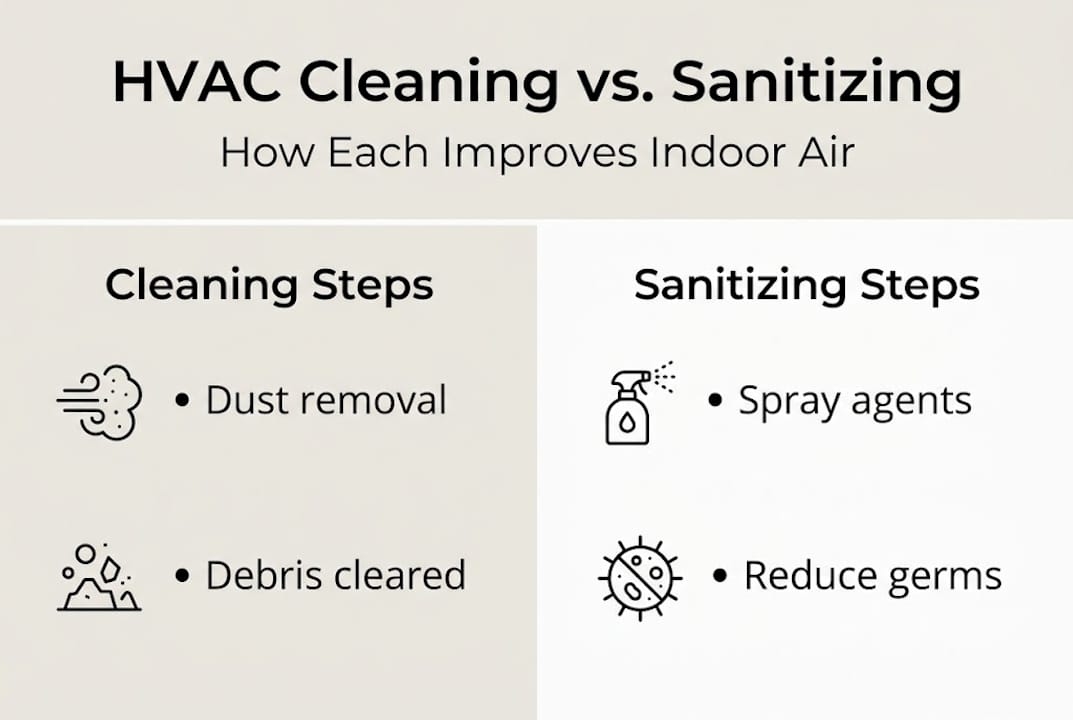 HVAC Cleaning vs. Sanitizing

How Each Improves Indoor Air

Cleaning Steps

• Dust removal

• Debris cleared

Sanitizing Steps

• Spray agents

• Reduce germs