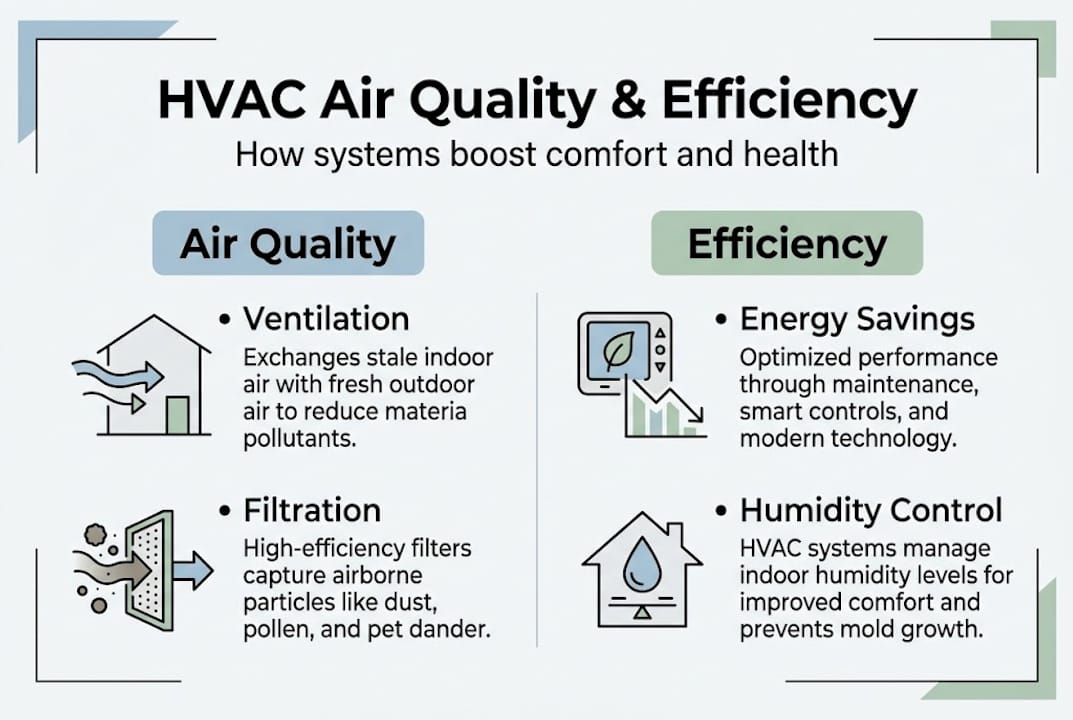 HVAC Air Quality & Efficiency

How systems boost comfort and health

Air Quality

• Ventilation

Exchanges stale indoor air with fresh outdoor air to reduce materia pollutants.

• Filtration

High-efficiency filters capture airborne particles like dust, pollen, and pet dander.

Efficiency

• Energy Savings

Optimized performance through maintenance, smart controls, and modern technology.

• Humidity Control

HVAC systems manage indoor humidity levels for improved comfort and prevents mold growth.