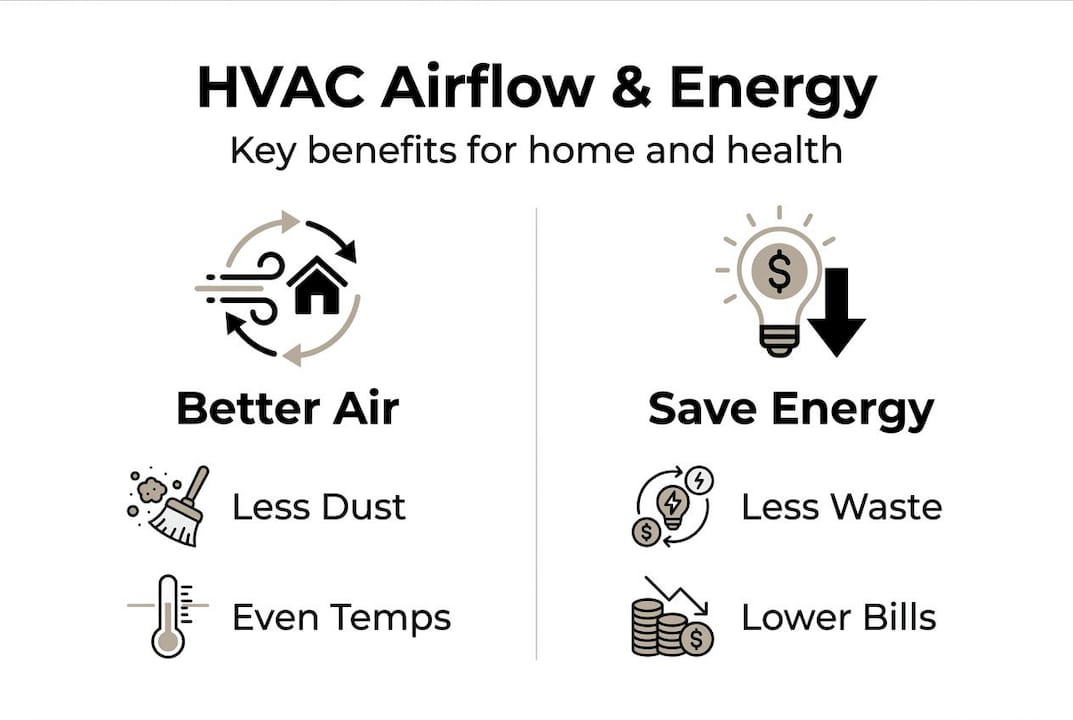 HVAC Airflow & Energy

Key benefits for home and health

Better Air

Less Dust

Even Temps

Save Energy

Less Waste

Lower Bills