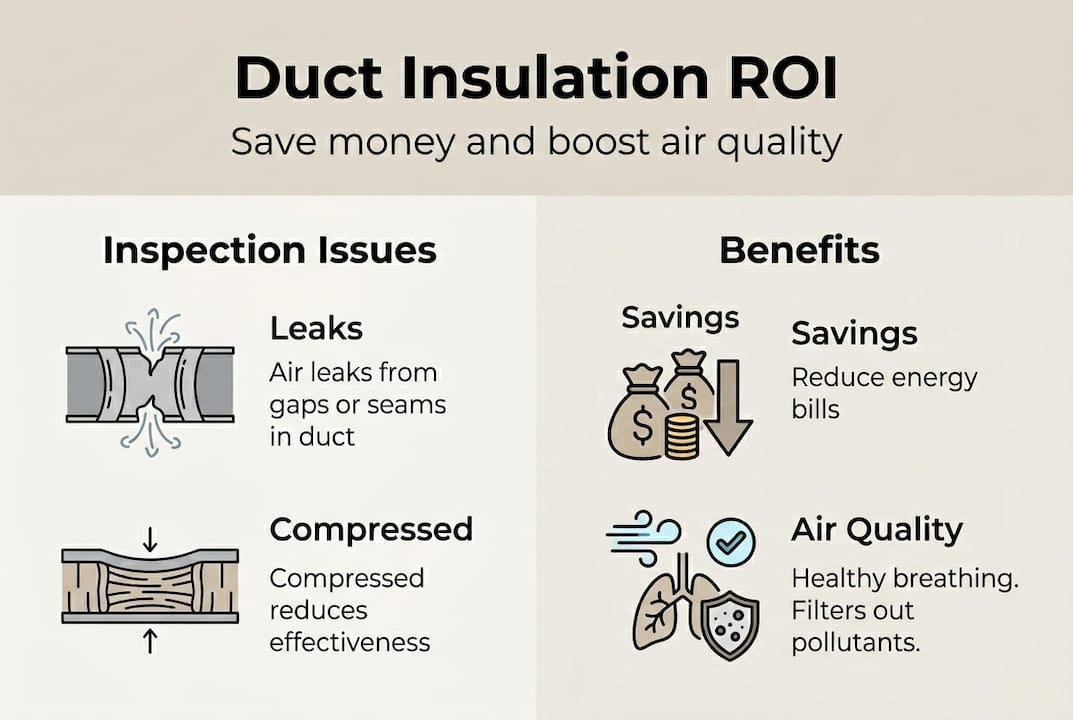 Duct Insulation ROI

Save money and boost air quality

Inspection Issues

Leaks

Air leaks from gaps or seams in duct

Compressed

Compressed reduces effectiveness

Benefits

Savings

$

$

Savings

Reduce energy bills

Air Quality

Healthy breathing. Filters out pollutants.