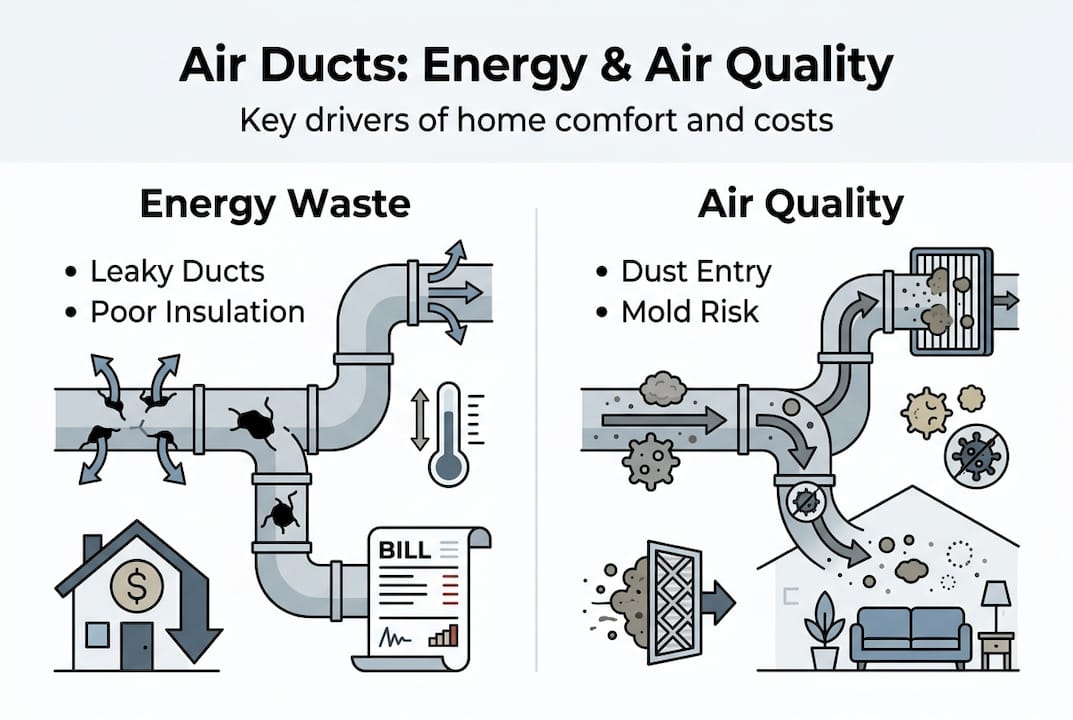 Air Ducts: Energy & Air Quality

Key drivers of home comfort and costs

Energy Waste

• Leaky Ducts
• Poor Insulation

$

BILL

Air Quality

• Dust Entry
• Mold Risk