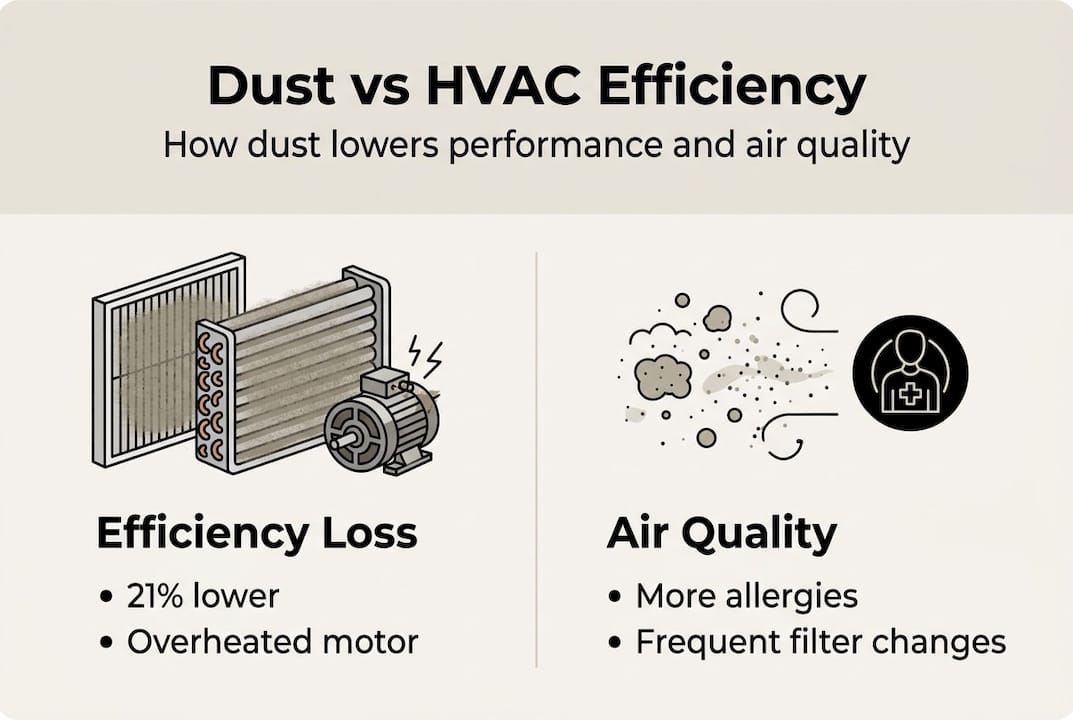 Dust vs HVAC Efficiency
How dust lowers performance and air quality

Efficiency Loss
• 21% lower
• Overheated motor

Air Quality
• More allergies
• Frequent filter changes