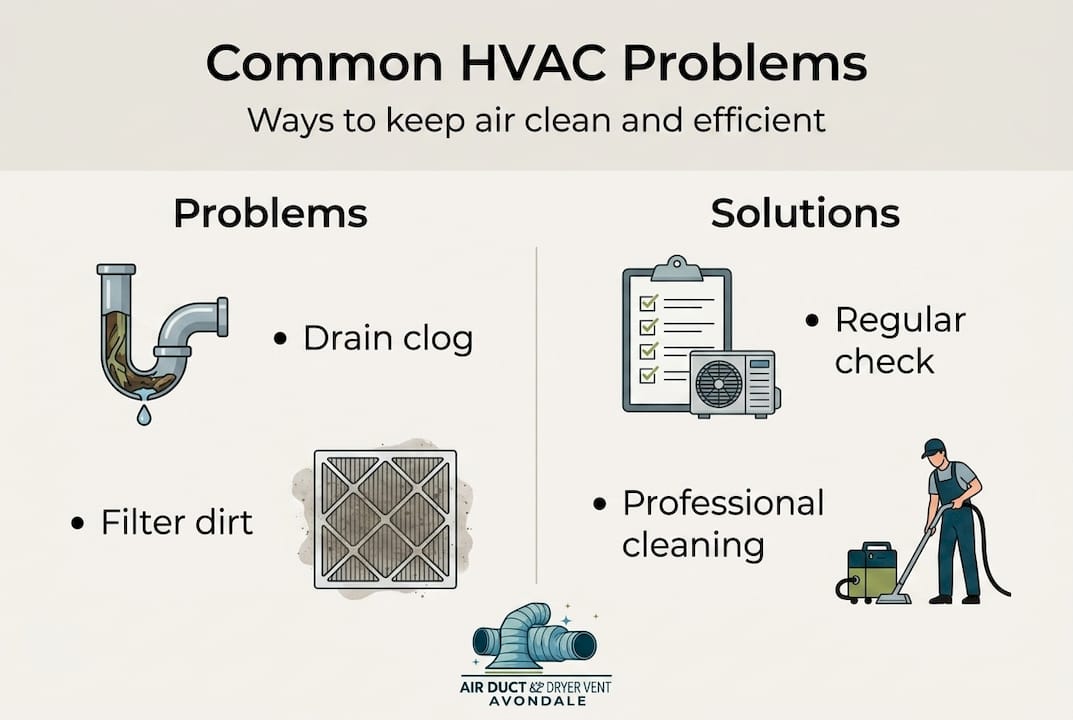 Common HVAC Problems

Ways to keep air clean and efficient

Problems

• Drain clog

• Filter dirt

Solutions

• Regular check

• Professional cleaning

AIR DUCT & DRYER VENT
AVONDALE