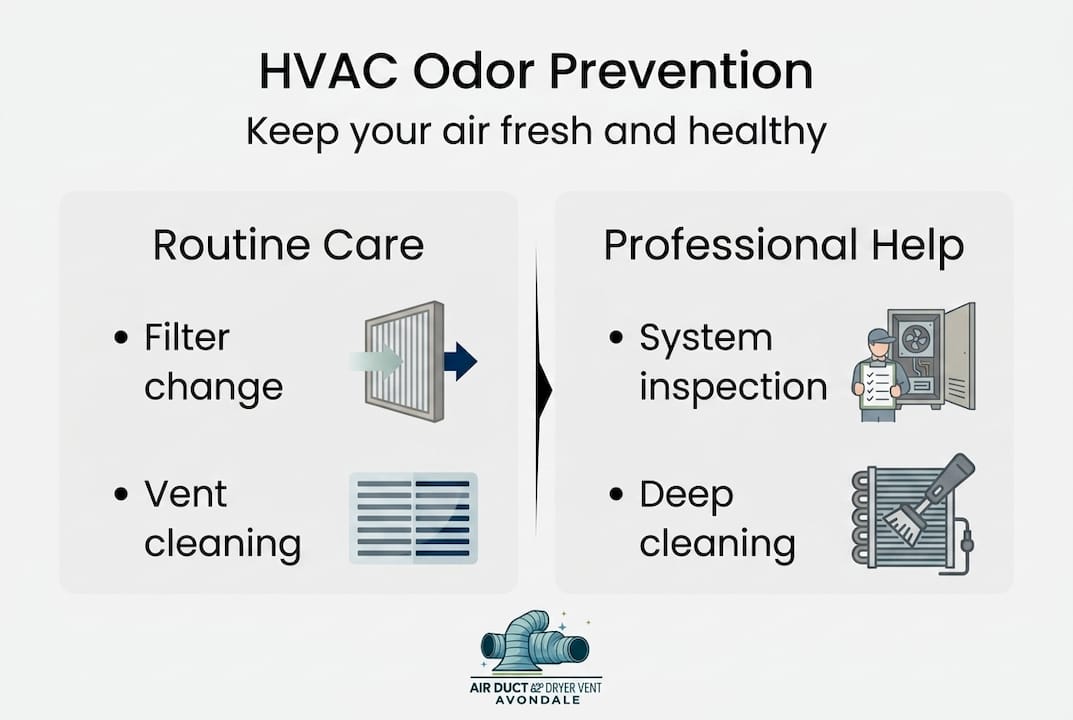 HVAC Odor Prevention

Keep your air fresh and healthy

Routine Care

• Filter change

• Vent cleaning

Professional Help

• System inspection

• Deep cleaning

AIR DUCT & DRYER VENT
AVONDALE