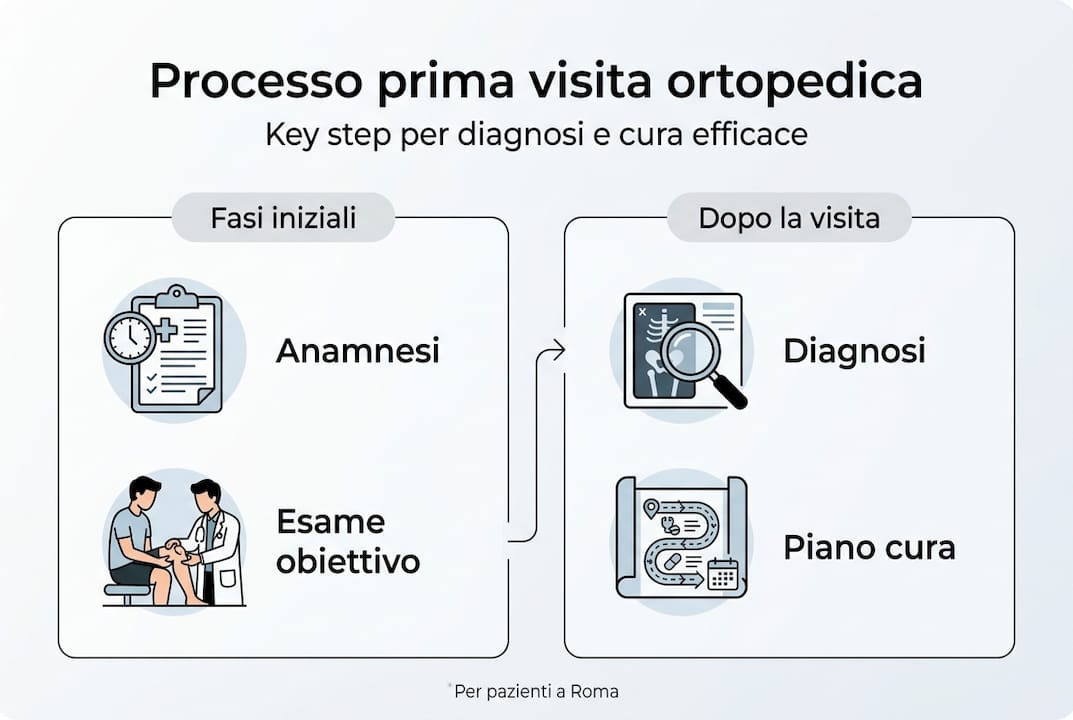 Processo prima visita ortopedica
Key step per diagnosi e cura efficace

Fasi iniziali

Anamnesi

Esame obiettivo

Dopo la visita

Diagnosi

Piano cura

*Per pazienti a Roma