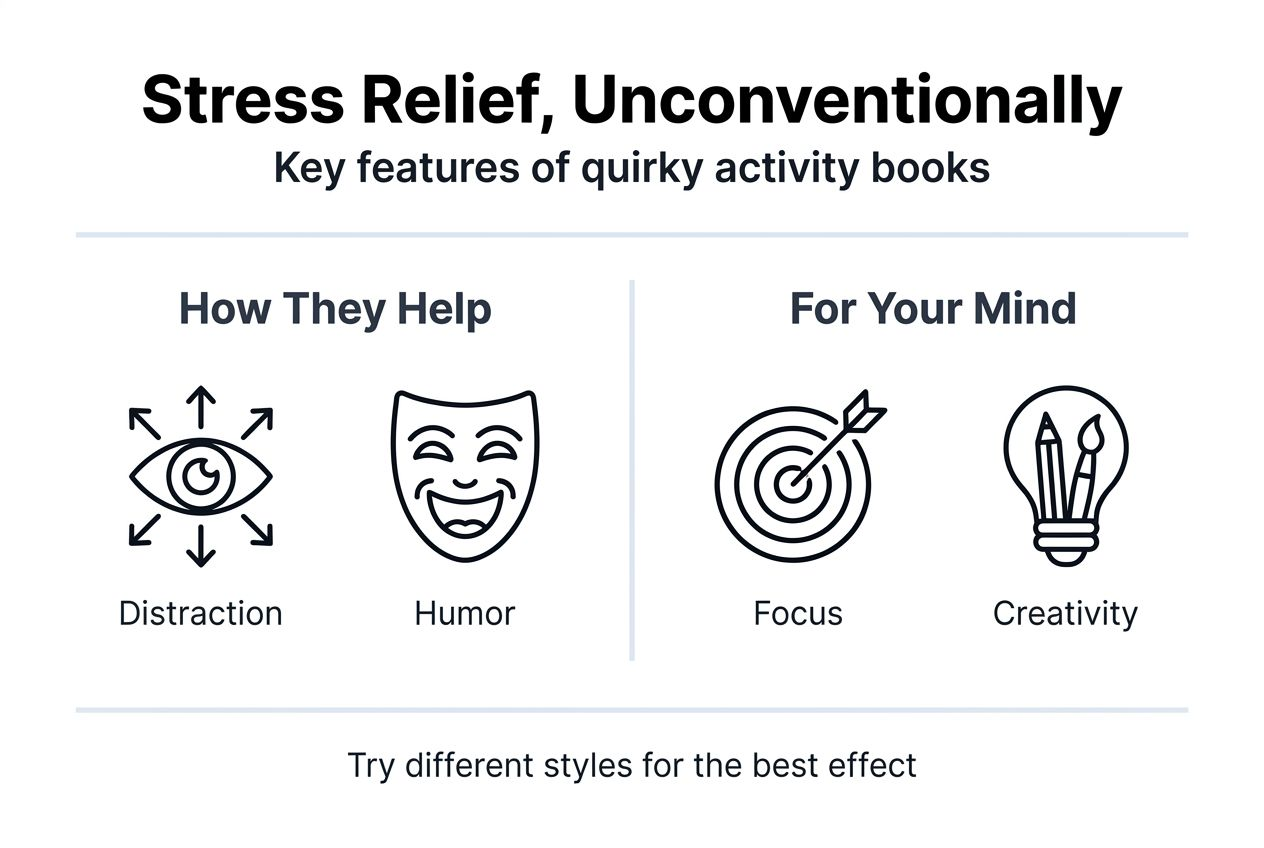 Stress Relief, Unconventionally
Key features of quirky activity books

How They Help

Distraction

Humor

For Your Mind

Focus

Creativity

Try different styles for the best effect