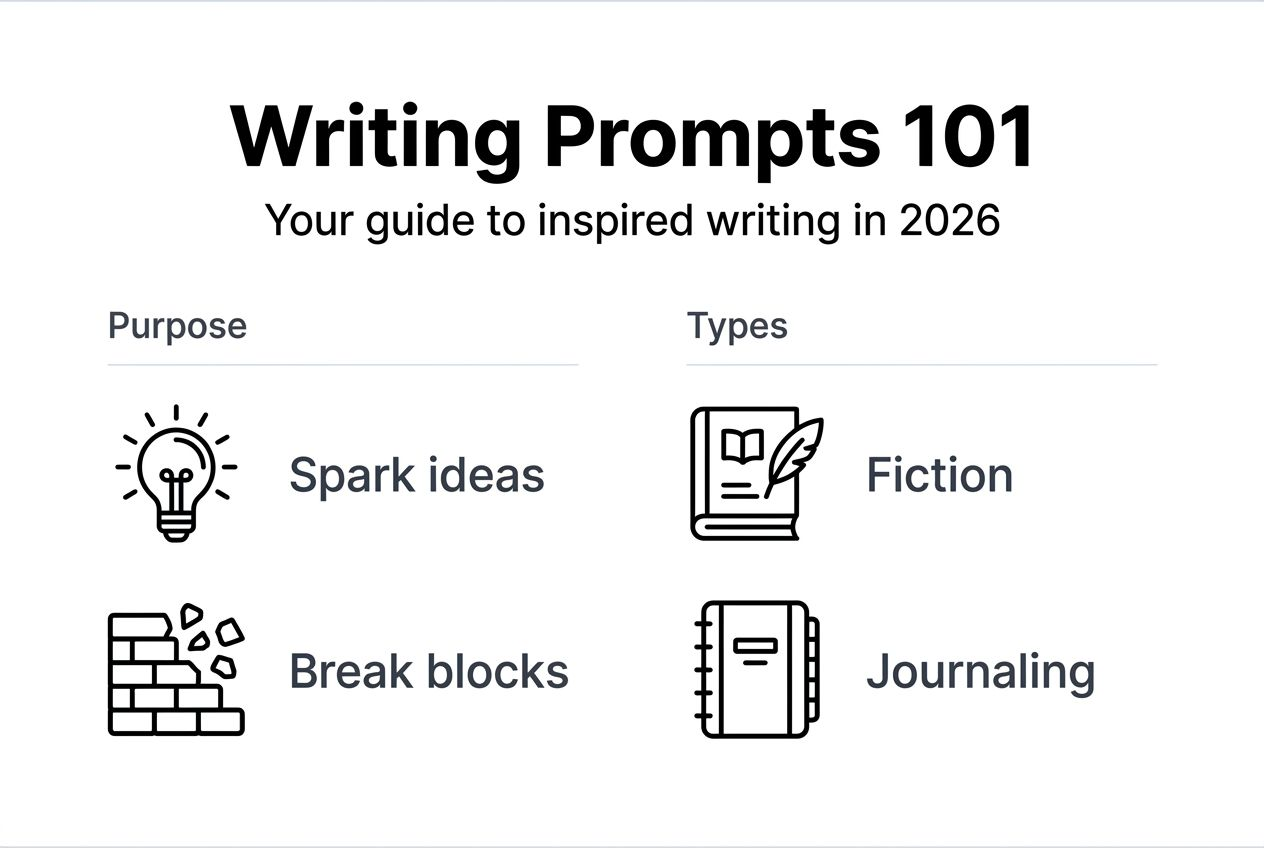 Writing Prompts 101

Your guide to inspired writing in 2026

Purpose

Spark ideas

Break blocks

Types

Fiction

Journaling