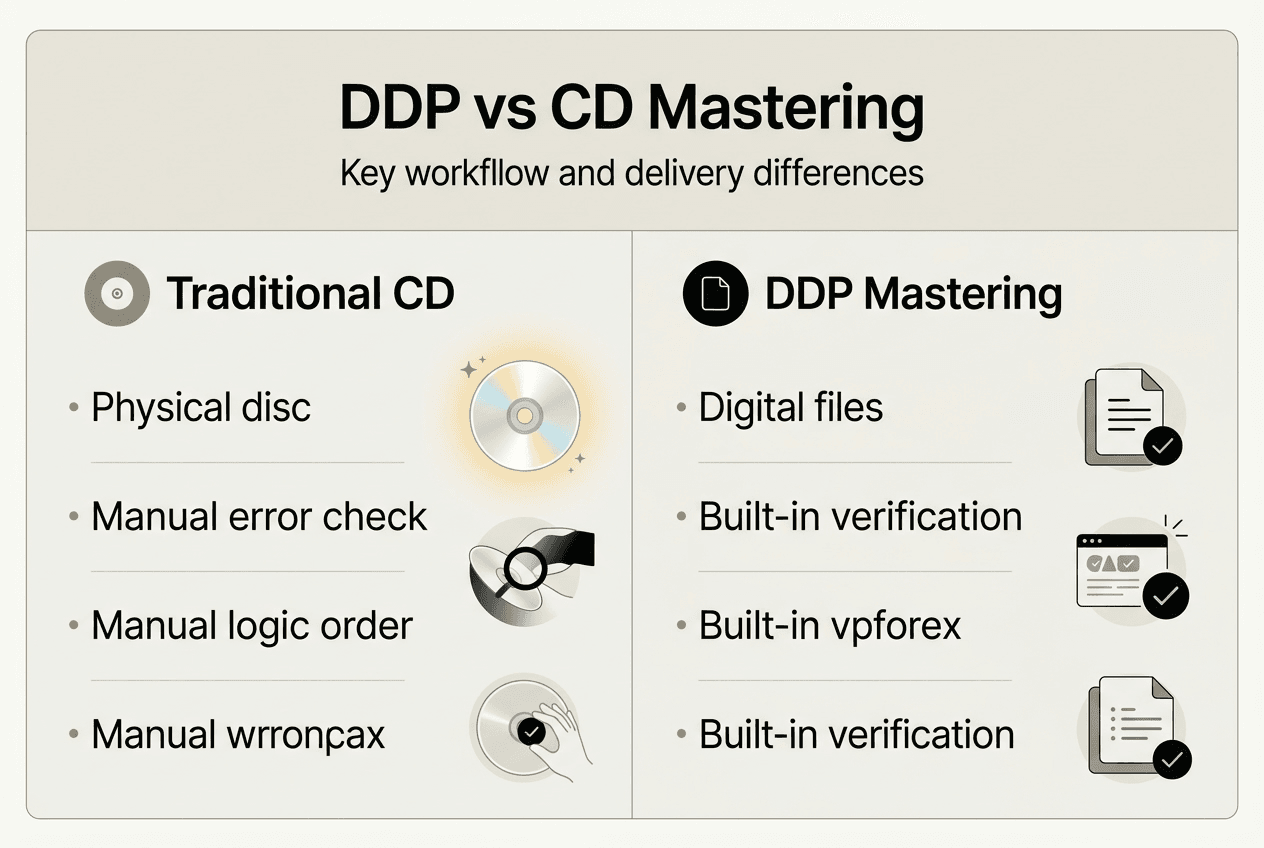 DDP vs CD Mastering

Key workfllow and delivery differences

Traditional CD

• Physical disc

• Manual error check

• Manual logic order

• Manual wrronçax

DDP Mastering

• Digital files

• Built-in verification

• Built-in vpforex

• Built-in verification