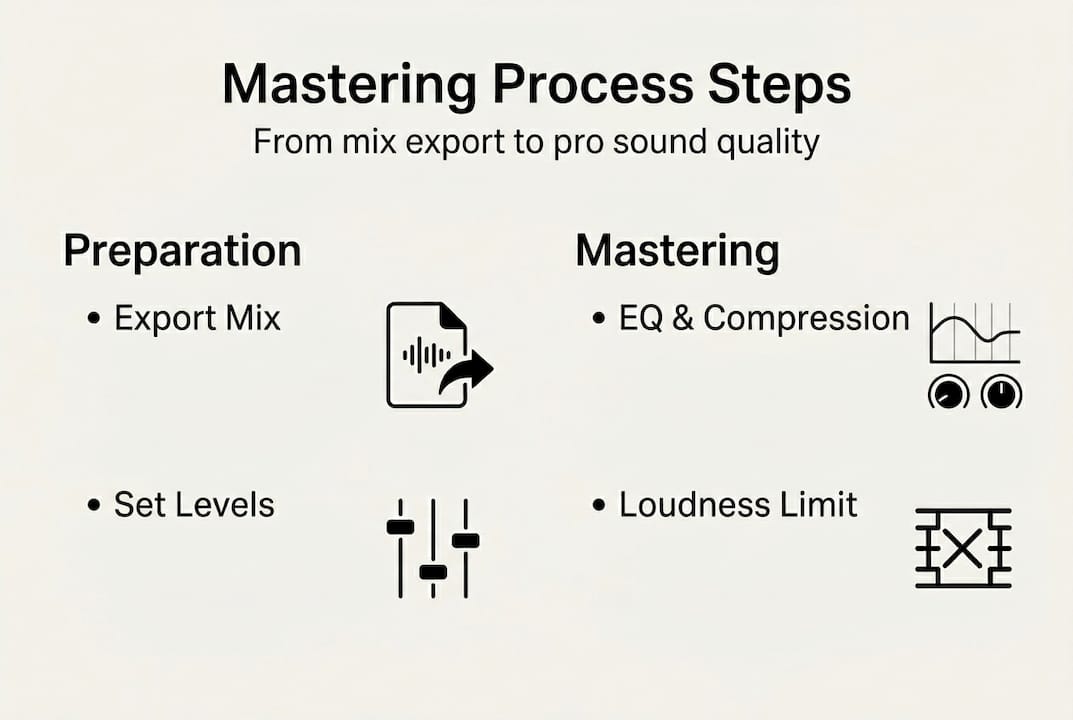 Mastering Process Steps
From mix export to pro sound quality

Preparation
• Export Mix
• Set Levels

Mastering
• EQ & Compression
• Loudness Limit