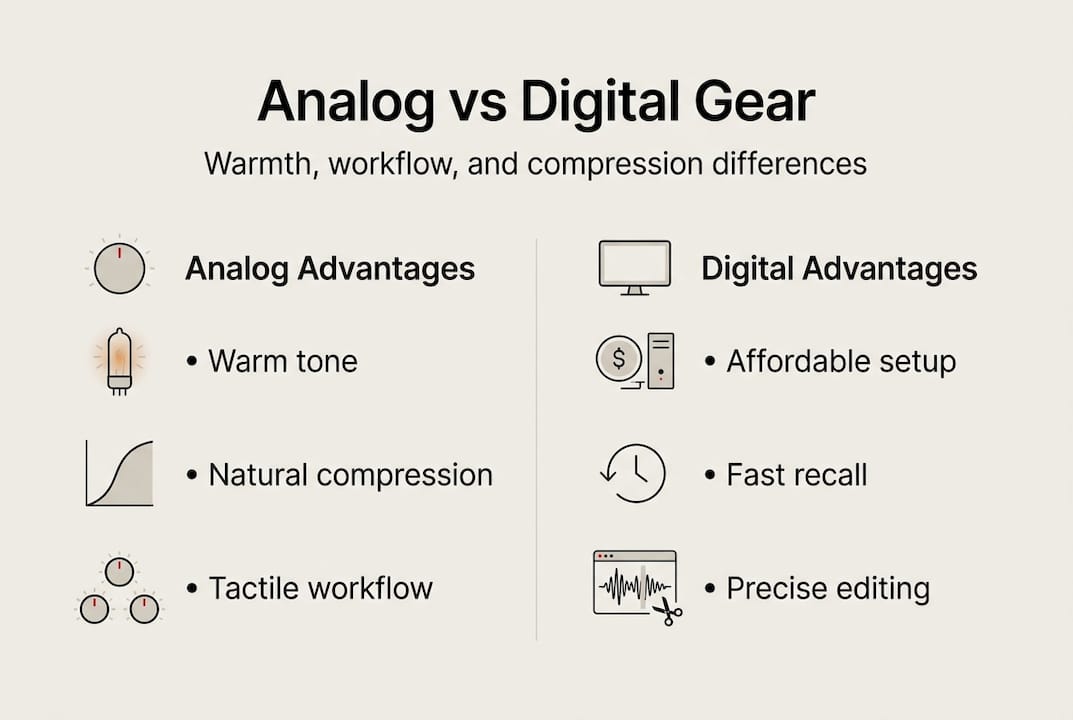 Analog vs Digital Gear

Warmth, workflow, and compression differences

Analog Advantages

• Warm tone

• Natural compression

• Tactile workflow

Digital Advantages

$

• Affordable setup

• Fast recall

• Precise editing