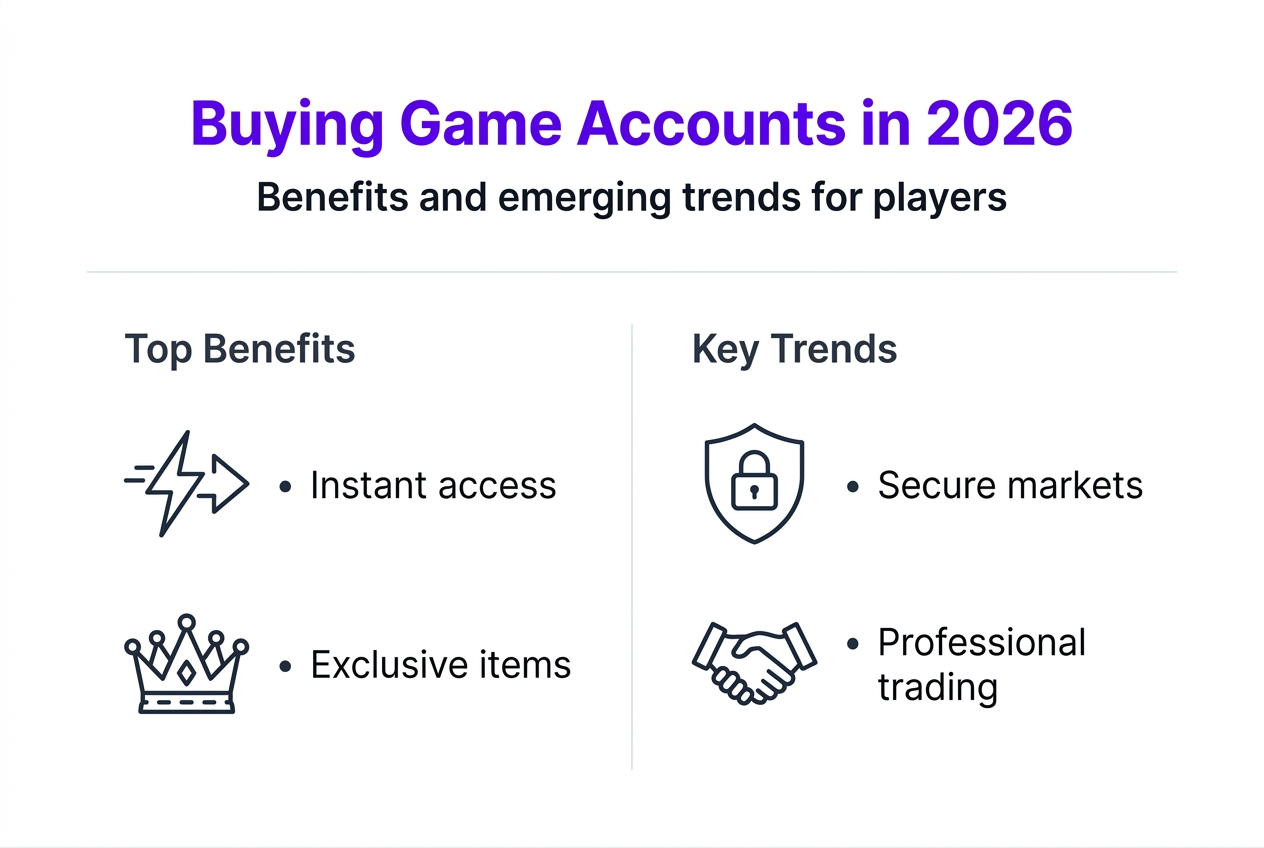 Buying Game Accounts in 2026

Benefits and emerging trends for players

Top Benefits

• Instant access

• Exclusive items

Key Trends

• Secure markets

• Professional trading