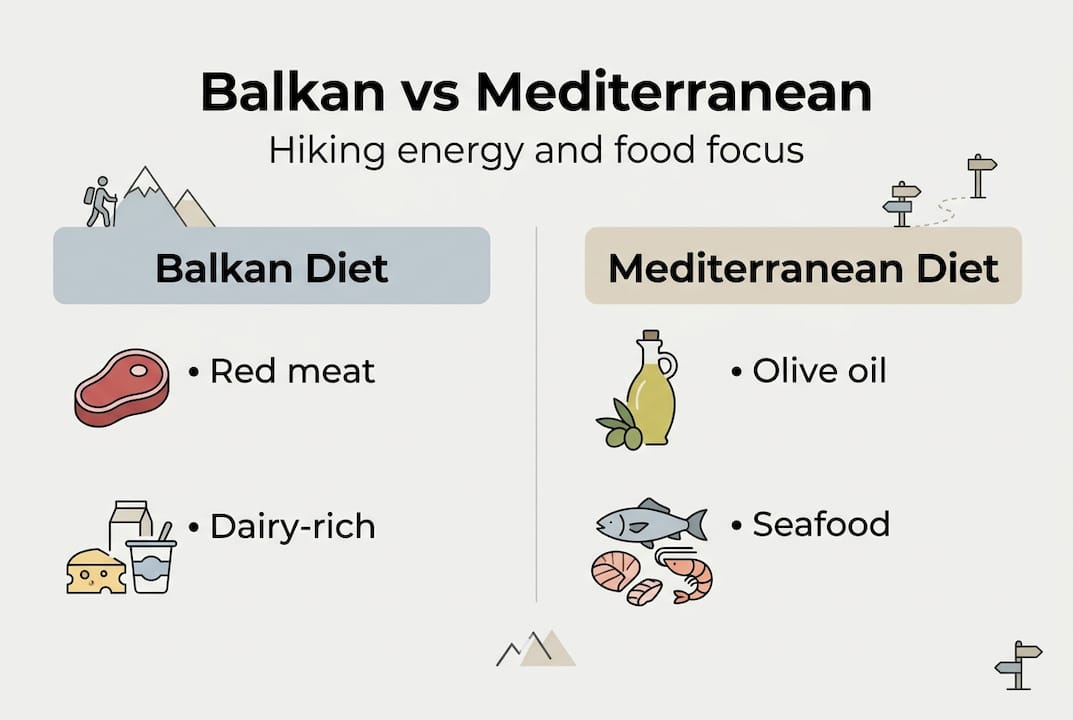 Balkan vs Mediterranean
Hiking energy and food focus

Balkan Diet

• Red meat

• Dairy-rich

Mediterranean Diet

• Olive oil

• Seafood