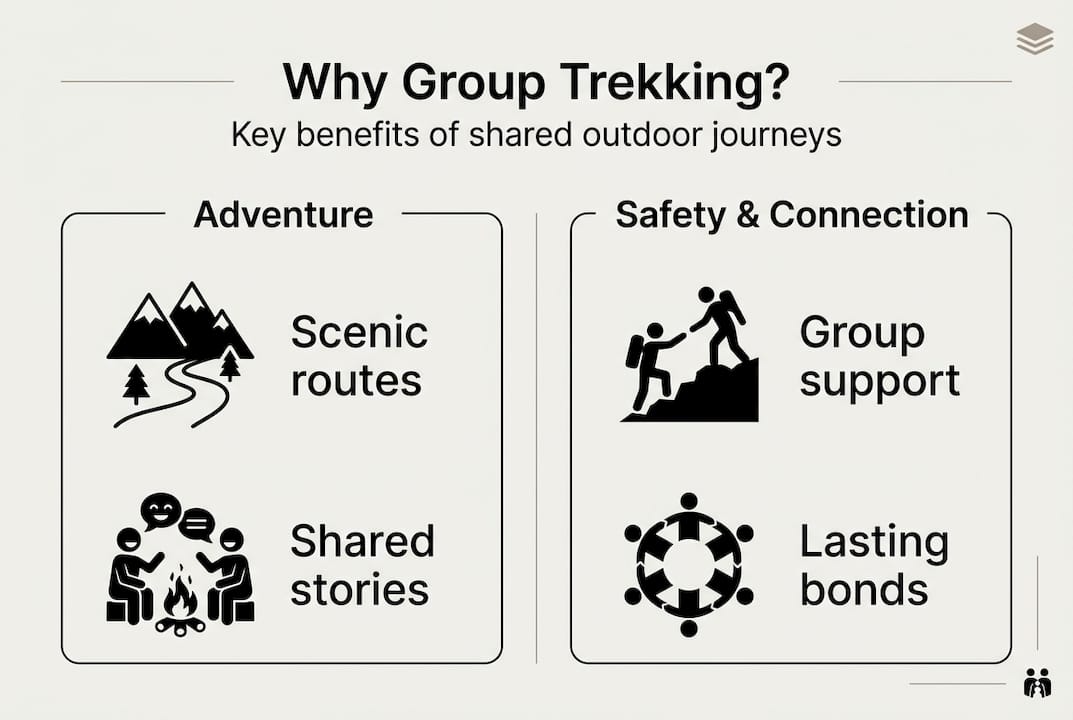 Why Group Trekking?

Key benefits of shared outdoor journeys

Adventure

Scenic routes

Shared stories

Safety & Connection

Group support

Lasting bonds