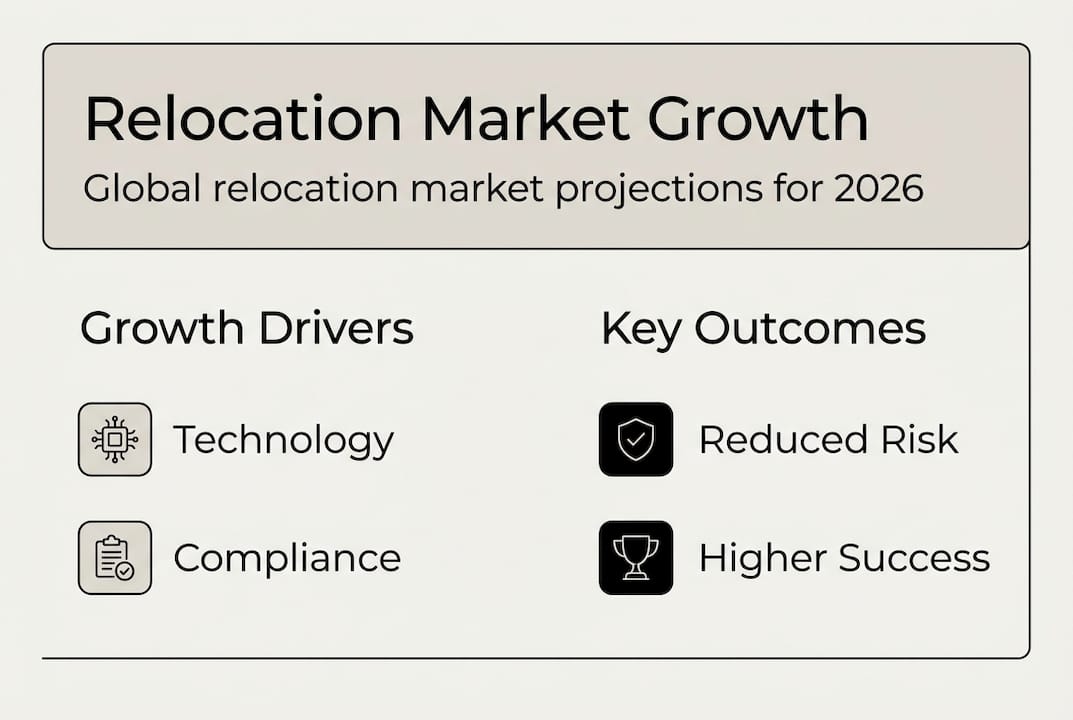 Relocation Market Growth

Global relocation market projections for 2026

Growth Drivers

Technology

Compliance

Key Outcomes

Reduced Risk

Higher Success