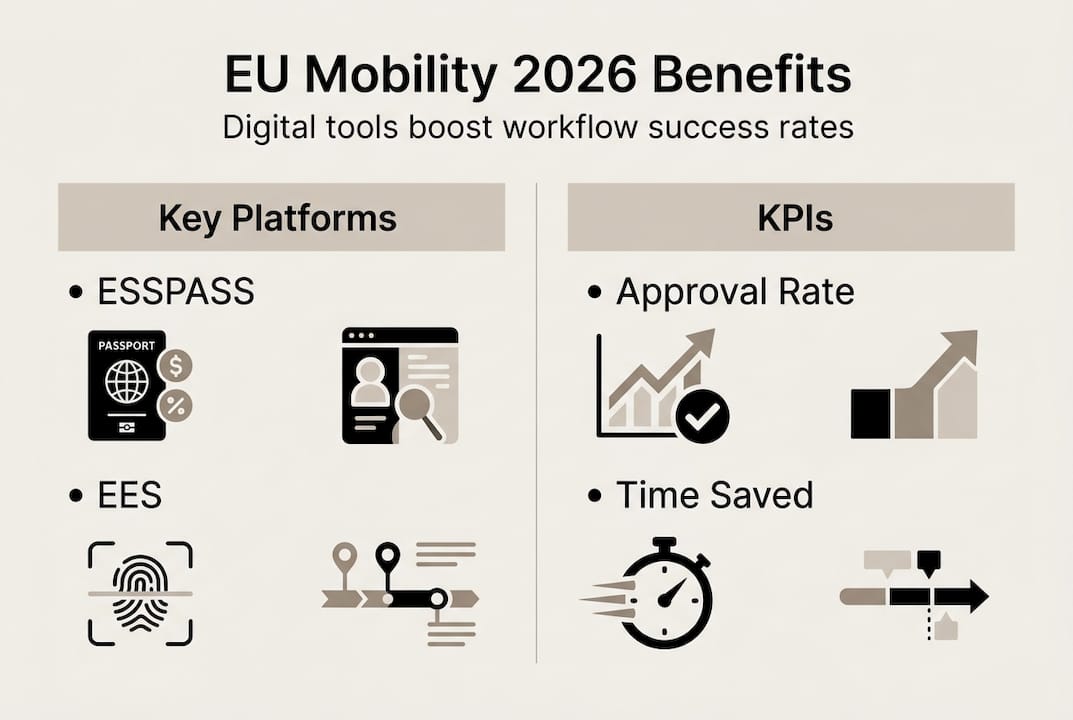 EU Mobility 2026 Benefits

Digital tools boost workflow success rates

Key Platforms

• ESSPASS

PASSPORT

$

%

• EES

KPIs

• Approval Rate

• Time Saved