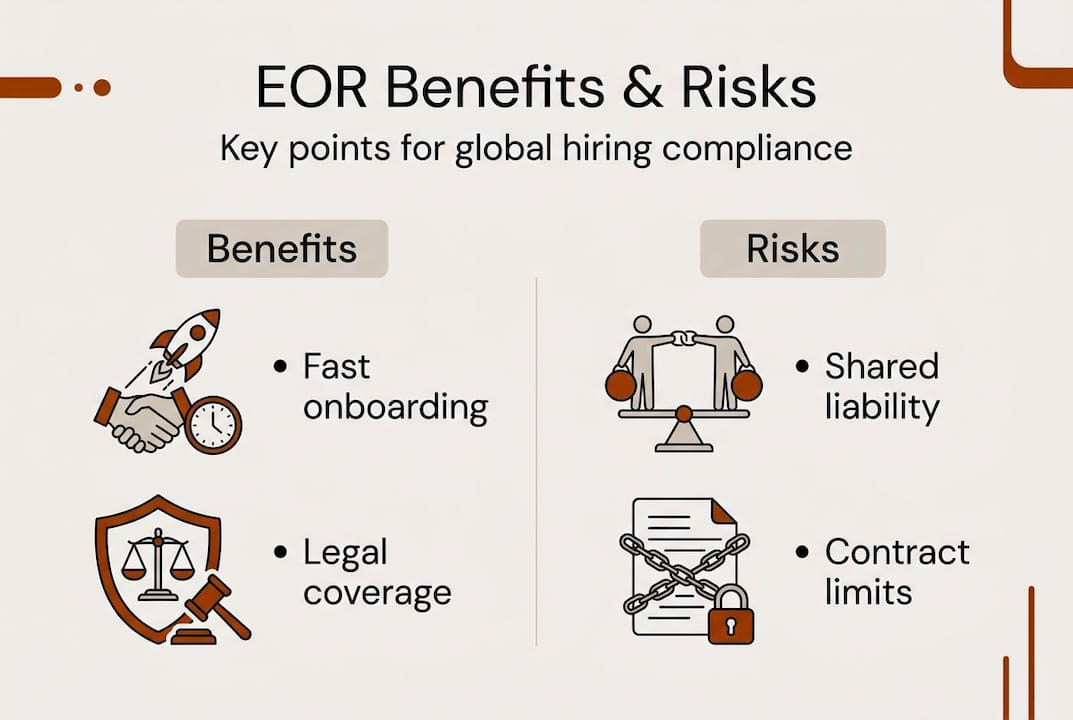 EOR Benefits & Risks

Key points for global hiring compliance

Benefits

• Fast onboarding

• Legal coverage

Risks

• Shared liability

• Contract limits