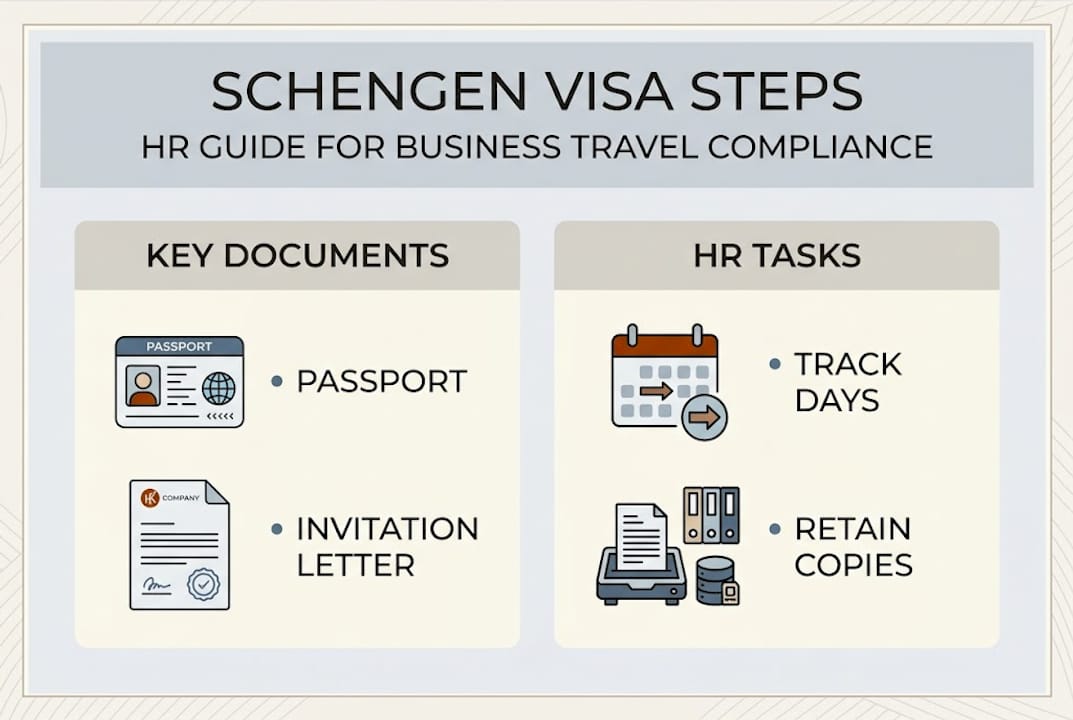 SCHENGEN VISA STEPS
HR GUIDE FOR BUSINESS TRAVEL COMPLIANCE

KEY DOCUMENTS

PASSPORT

• PASSPORT

HK COMPANY

• INVITATION LETTER

HR TASKS

• TRACK DAYS

• RETAIN COPIES