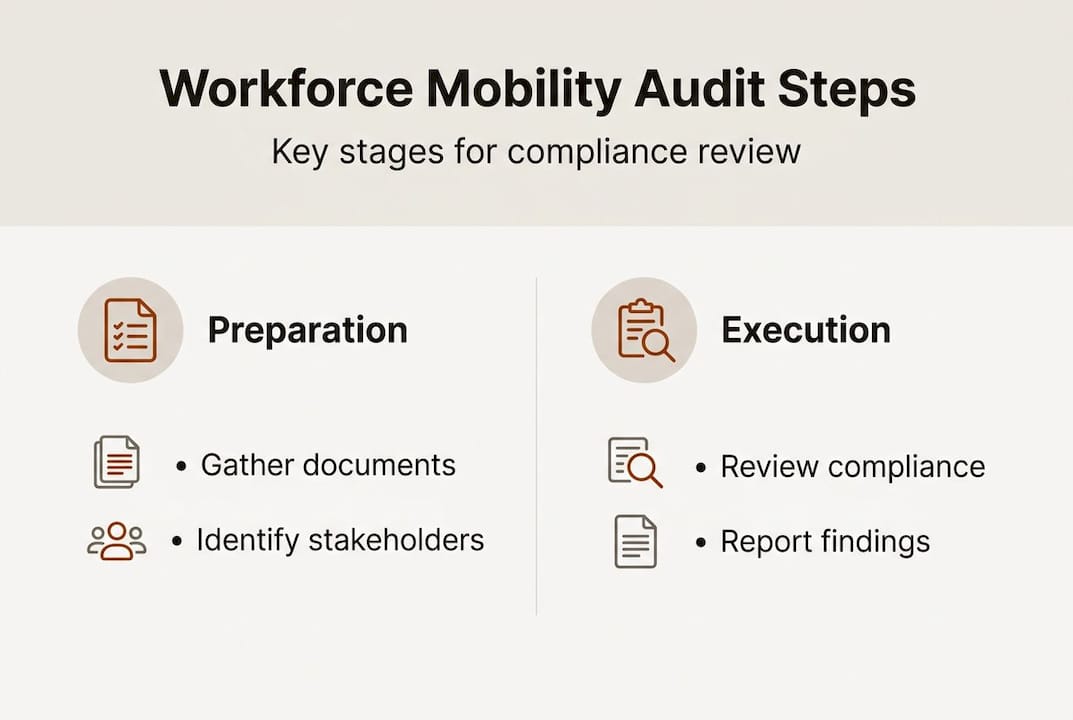 Workforce Mobility Audit Steps

Key stages for compliance review

Preparation

• Gather documents

• Identify stakeholders

Execution

• Review compliance

• Report findings