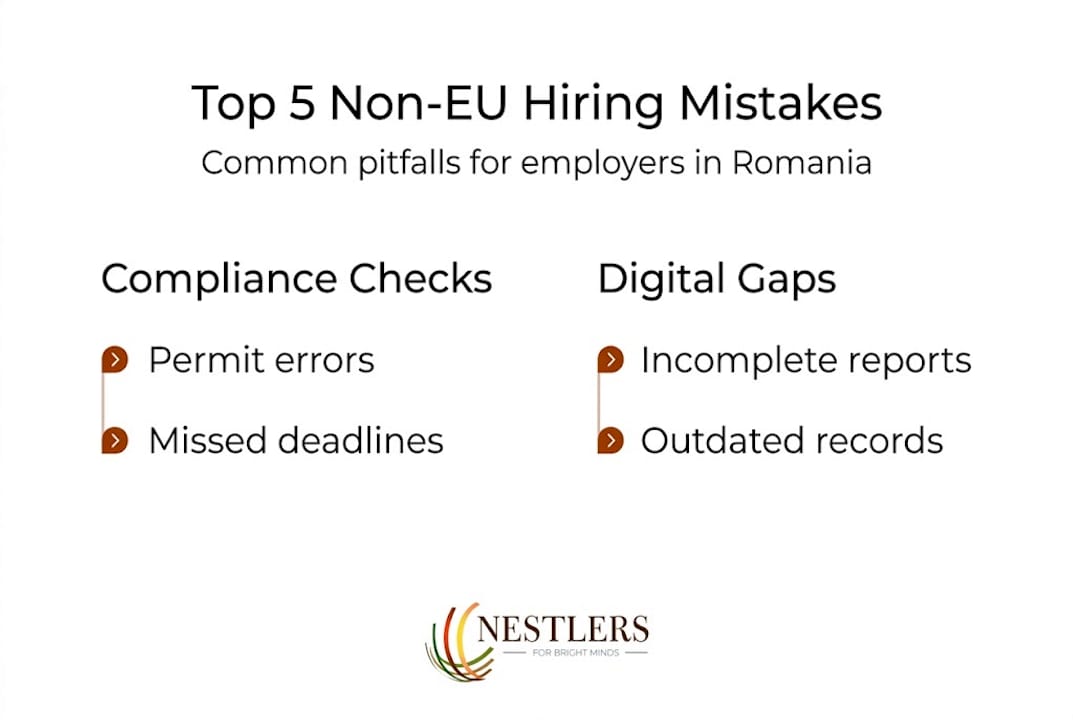 Top 5 Non-EU Hiring Mistakes

Common pitfalls for employers in Romania

Compliance Checks

Permit errors

Missed deadlines

Digital Gaps

Incomplete reports

Outdated records

NESTLERS

FOR BRIGHT MINDS